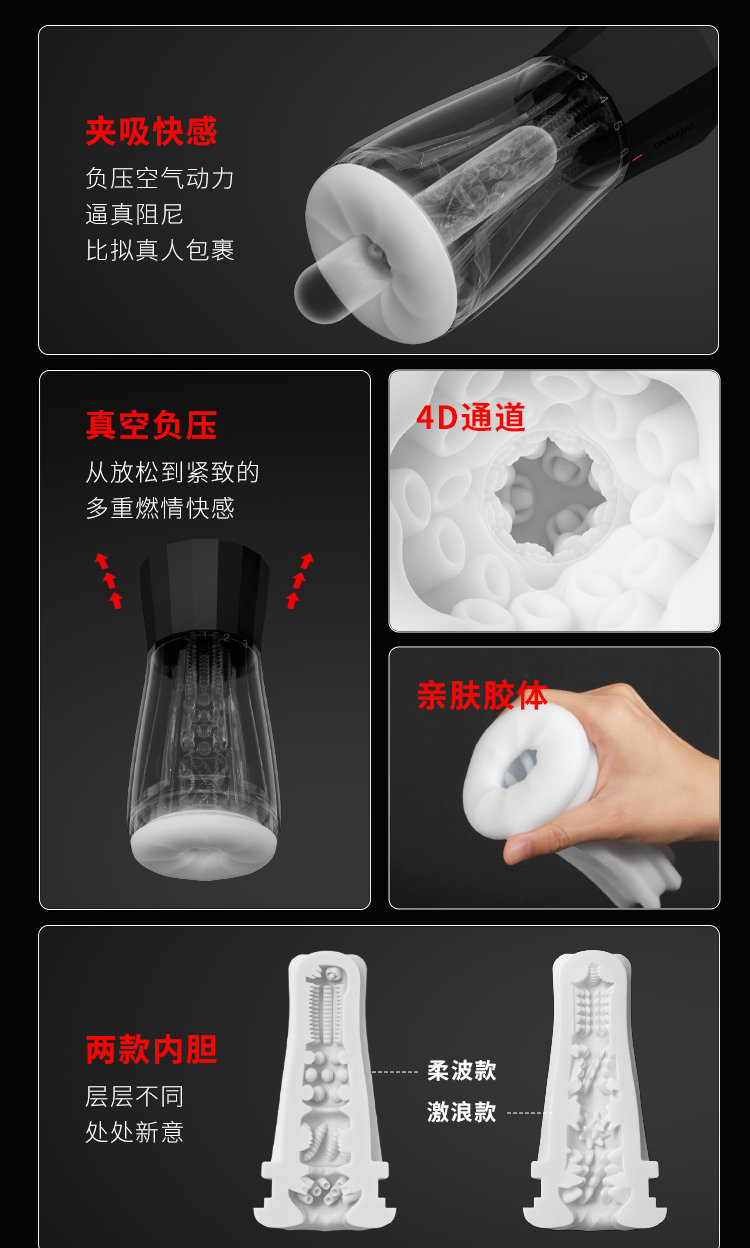 夹吸快感

负压空气动力
逼真阻尼
比拟真人包裹

真空负压

从放松到紧致的
多重燃情快感

4D通道

亲肤胶体

两款内胆

层层不同
处处新意

柔波款

激浪款