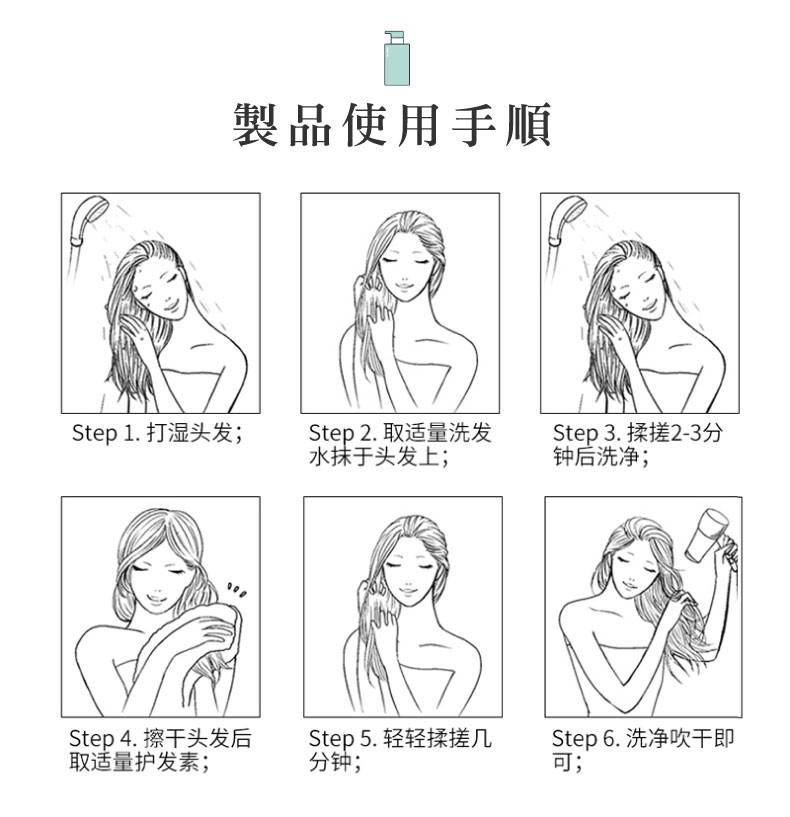 製品使用手順

Step 1. 打湿头发；

Step 2. 取适量洗发水抹于头发上；

Step 3. 揉搓2-3分钟后洗净；

Step 4. 擦干头发后取适量护发素；

Step 5. 轻轻揉搓几分钟；

Step 6. 洗净吹干即可；