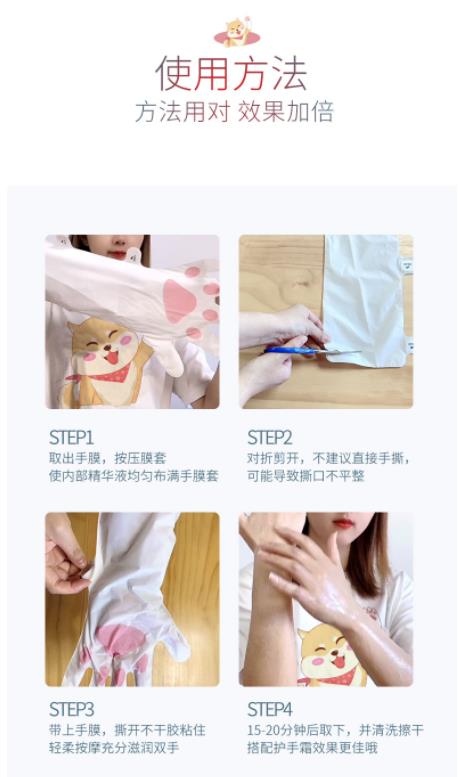 使用方法
方法用对 效果加倍

STEP1
取出手膜，按压膜套
使内部精华液均匀布满手膜套

STEP2
对折剪开，不建议直接手撕，
可能导致撕口不平整

STEP3
带上手膜，撕开不干胶粘住
轻柔按摩充分滋润双手

STEP4
15-20分钟后取下，并清洗擦干
搭配护手霜效果更佳哦