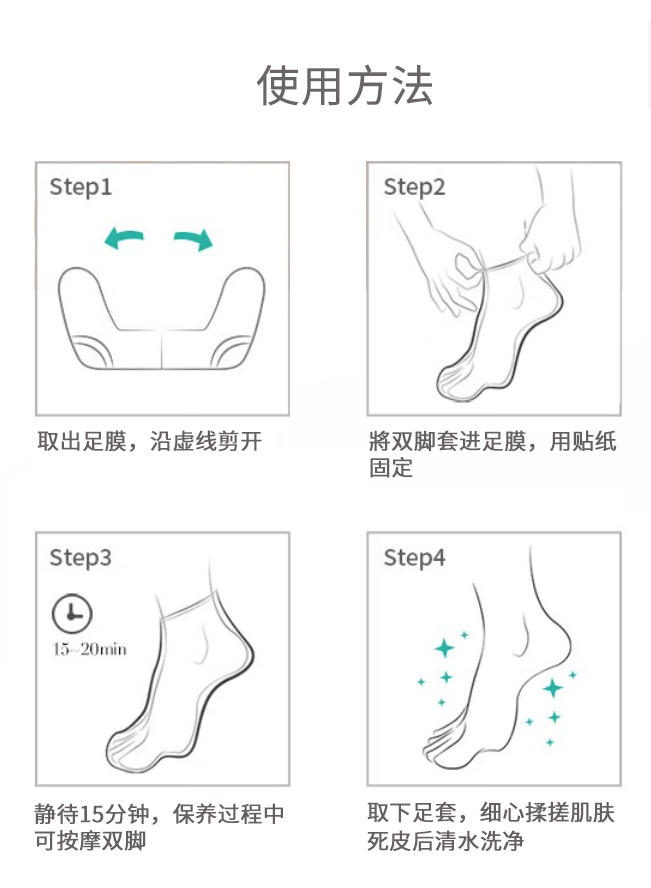 使用方法

Step1

取出足膜，沿虚线剪开

Step2

將双脚套进足膜，用贴纸固定

Step3

15~20min

静待15分钟，保养过程中可按摩双脚

Step4

取下足套，细心揉搓肌肤死皮后清水洗净