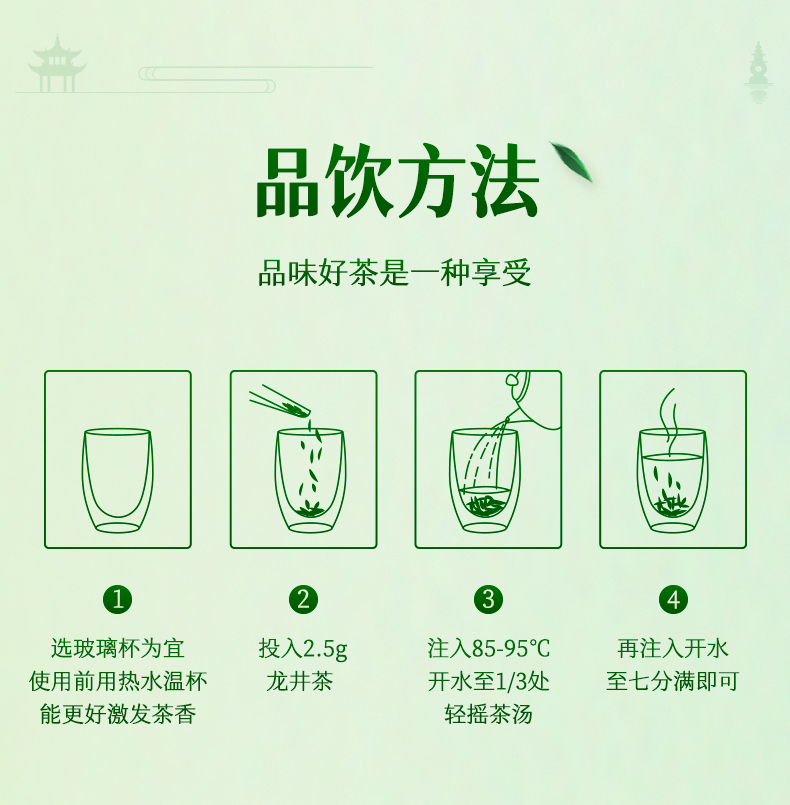 品饮方法

品味好茶是一种享受

1
选玻璃杯为宜
使用前用热水温杯
能更好激发茶香

2
投入2.5g
龙井茶

3
注入85-95℃
开水至1/3处
轻摇茶汤

4
再注入开水
至七分满即可