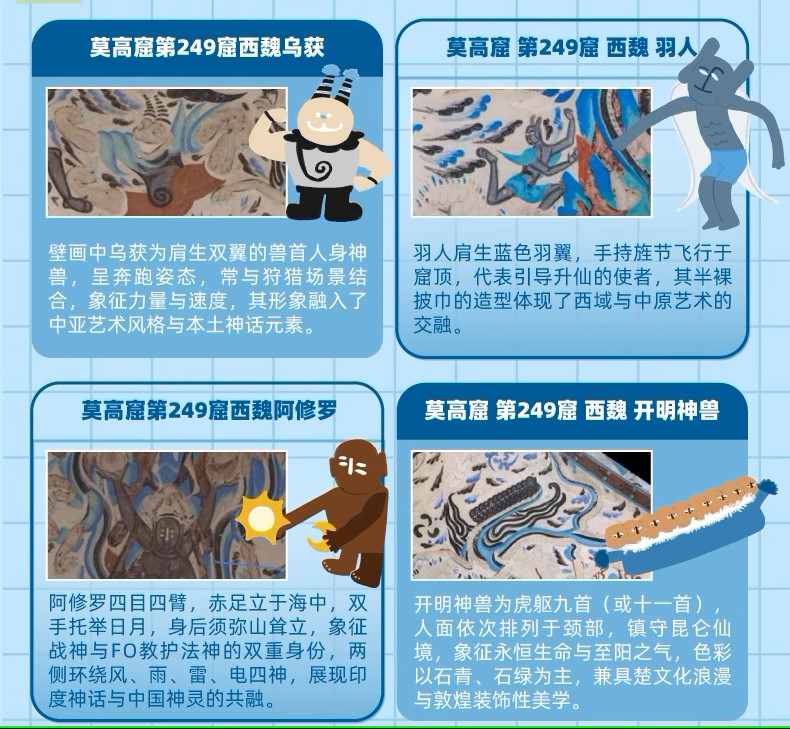 莫高窟第249窟西魏乌获

壁画中乌获为肩生双翼的兽首人身神兽，呈奔跑姿态，常与狩猎场景结合，象征力量与速度，其形象融入了中亚艺术风格与本土神话元素。

莫高窟 第249窟 西魏 羽人

羽人肩生蓝色羽翼，手持旌节飞行于窟顶，代表引导升仙的使者，其半裸披巾的造型体现了西域与中原艺术的交融。

莫高窟第249窟西魏阿修罗

阿修罗四目四臂，赤足立于海中，双手托举日月，身后须弥山耸立，象征战神与FO教护法神的双重身份，两侧环绕风、雨、雷、电四神，展现印度神话与中国神灵的共融。

莫高窟 第249窟 西魏 开明神兽

开明神兽为虎躯九首（或十一首），人面依次排列于颈部，镇守昆仑仙境，象征永恒生命与至阳之气，色彩以石青、石绿为主，兼具楚文化浪漫与敦煌装饰性美学。