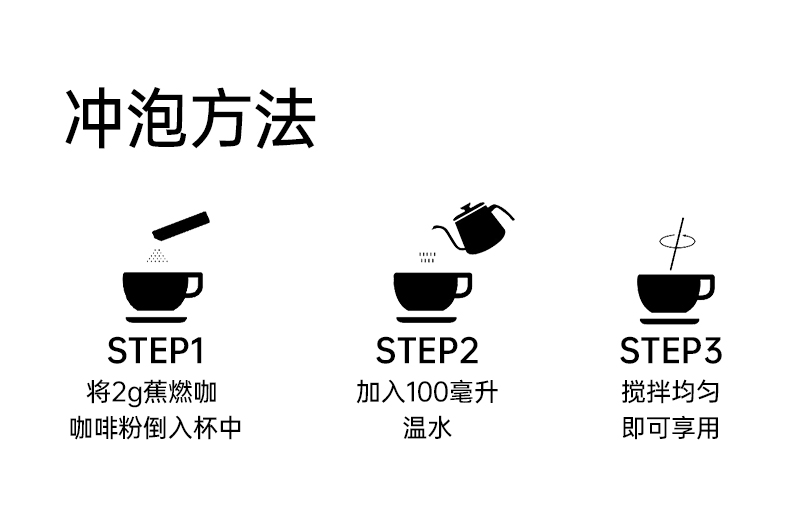 冲泡方法

STEP1
将2g蕉燃咖
咖啡粉倒入杯中

STEP2
加入100毫升
温水

STEP3
搅拌均匀
即可享用