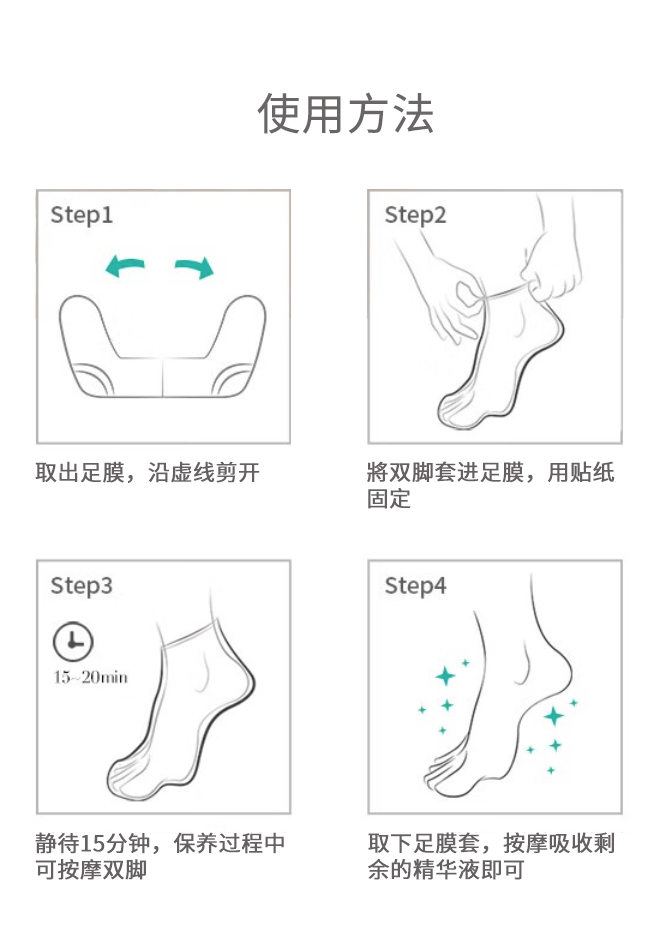 使用方法

Step1

取出足膜，沿虚线剪开

Step2

將双脚套进足膜，用贴纸固定

Step3

15~20min

静待15分钟，保养过程中可按摩双脚

Step4

取下足膜套，按摩吸收剩余的精华液即可