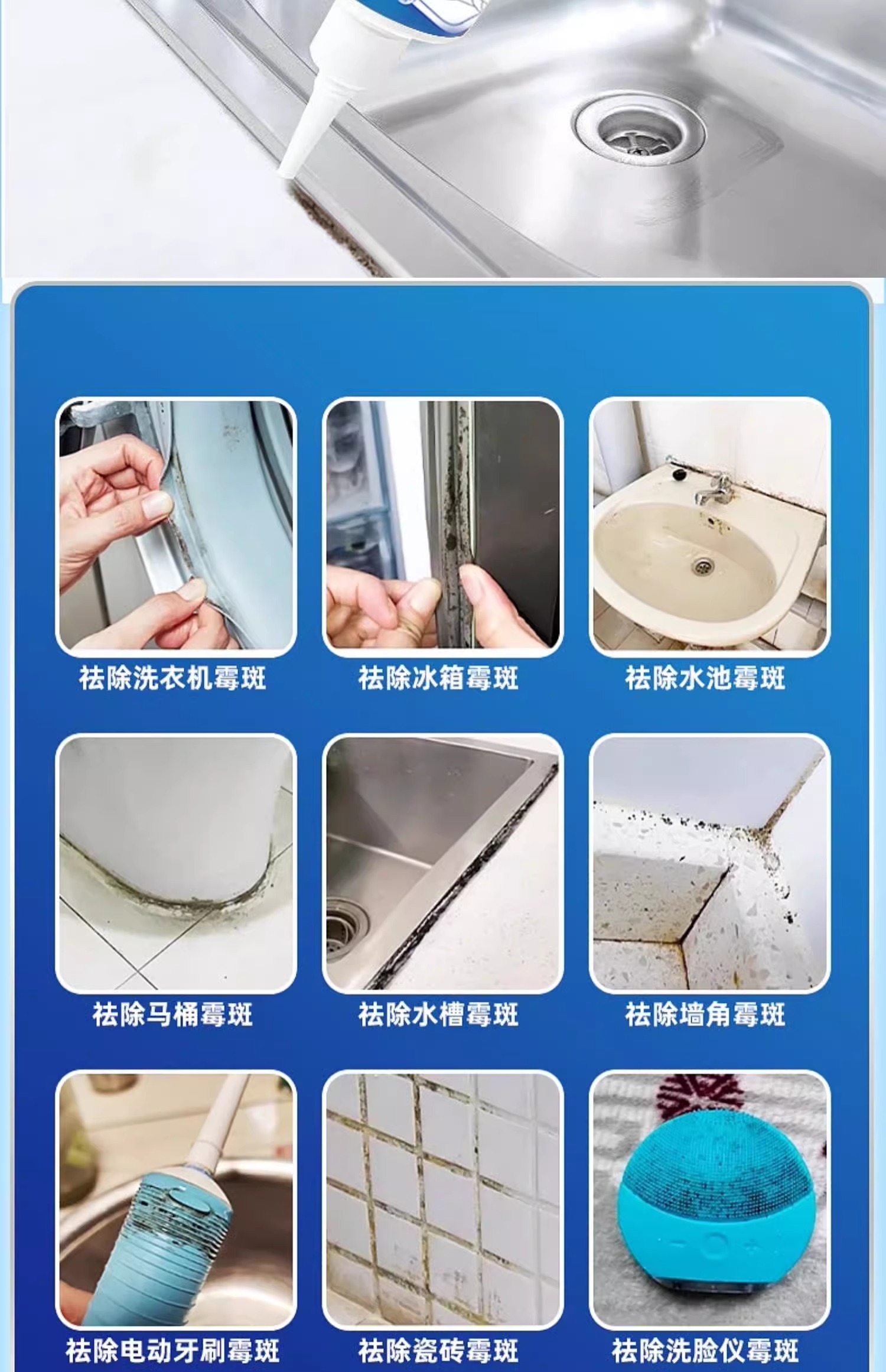 祛除洗衣机霉斑

祛除冰箱霉斑

祛除水池霉斑

祛除马桶霉斑

祛除水槽霉斑

祛除墙角霉斑

祛除电动牙刷霉斑

祛除瓷砖霉斑

祛除洗脸仪霉斑