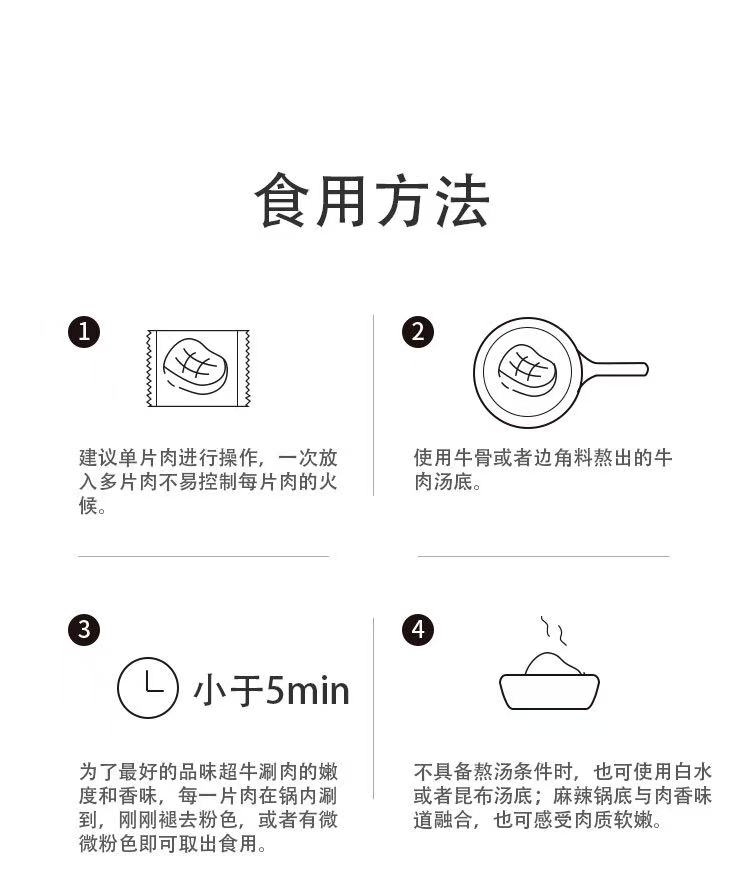 食用方法

1

建议单片肉进行操作，一次放入多片肉不易控制每片肉的火候。

2

使用牛骨或者边角料熬出的牛肉汤底。

3

小于5min

为了最好的品味超牛涮肉的嫩度和香味，每一片肉在锅内涮到，刚刚褪去粉色，或者有微微粉色即可取出食用。

4

不具备熬汤条件时，也可使用白水或者昆布汤底；麻辣锅底与肉香味道融合，也可感受肉质软嫩。