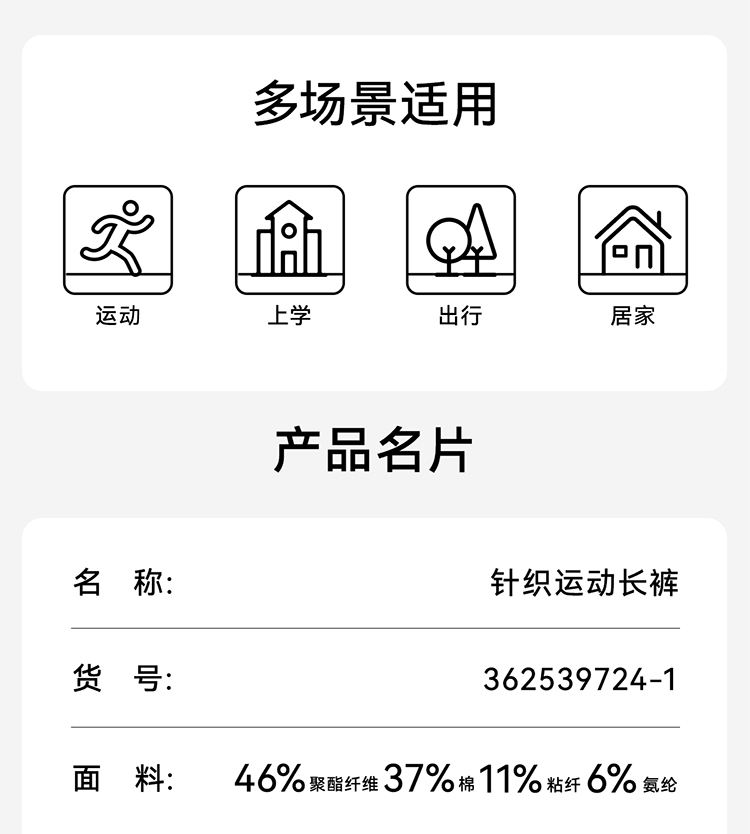 多场景适用

运动 上学 出行 居家

产品名片

名 称: 针织运动长裤

货 号: 362539724-1

面 料: 46%聚酯纤维 37%棉 11%粘纤 6%氨纶