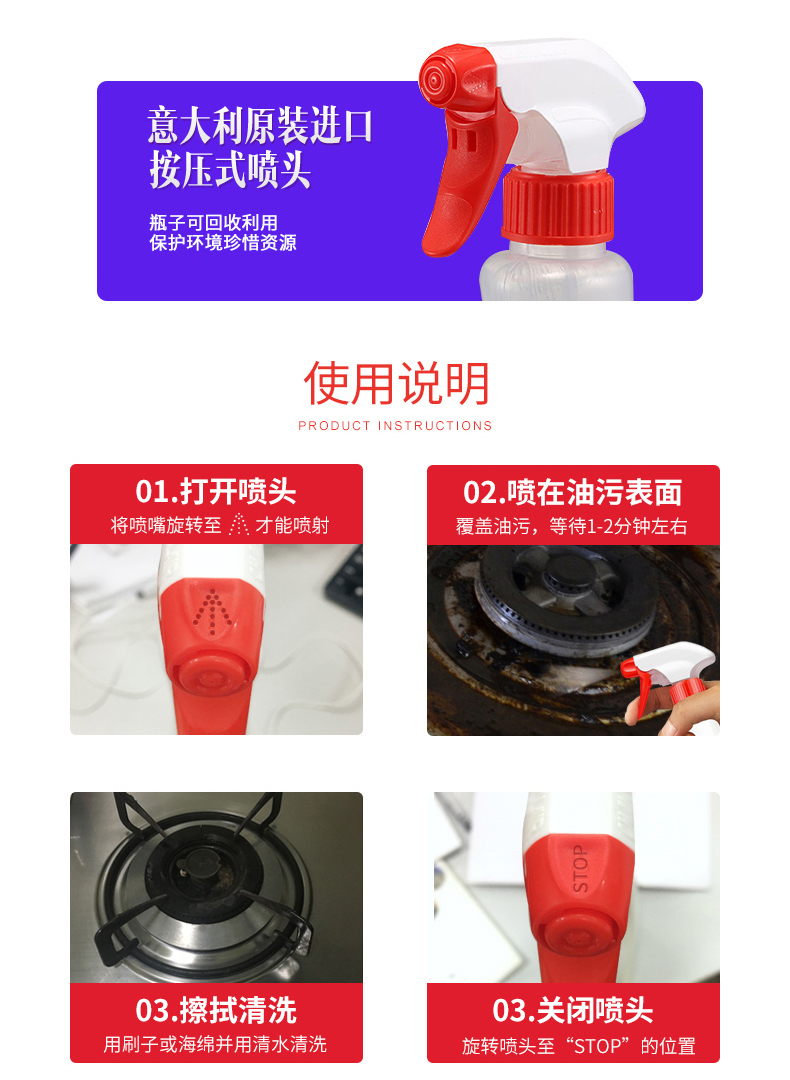 意大利原装进口
按压式喷头

瓶子可回收利用
保护环境珍惜资源

使用说明
PRODUCT INSTRUCTIONS

01.打开喷头
将喷嘴旋转至 才能喷射

02.喷在油污表面
覆盖油污，等待1-2分钟左右

STOP

03.擦拭清洗
用刷子或海绵并用清水清洗

03.关闭喷头
旋转喷头至“STOP”的位置