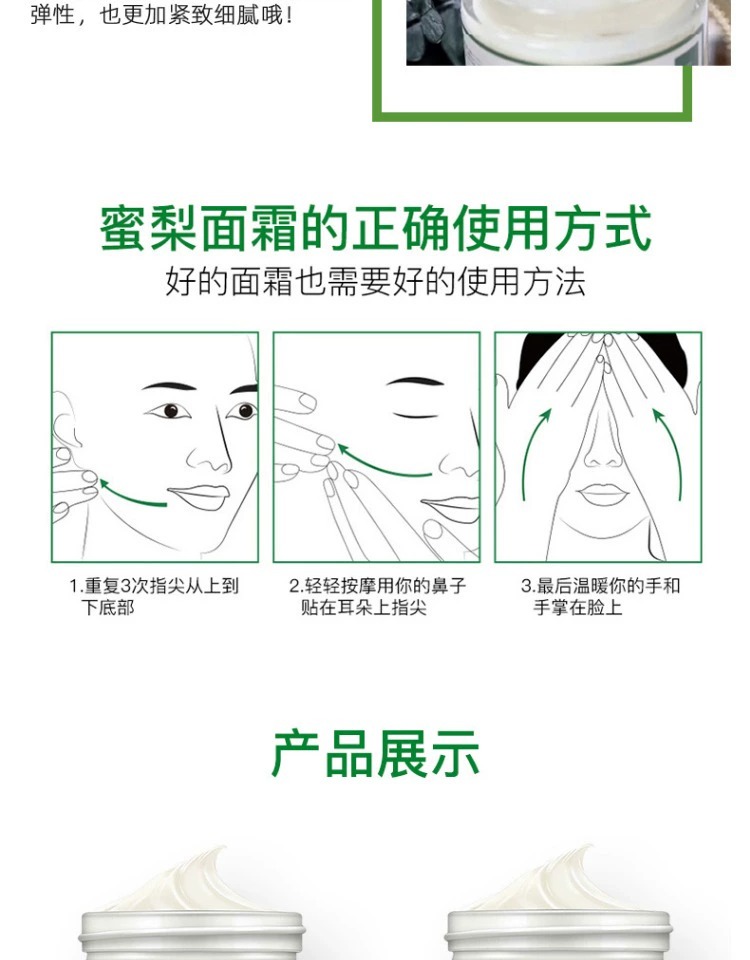 弹性，也更加紧致细腻哦！

蜜梨面霜的正确使用方式
好的面霜也需要好的使用方法

1.重复3次指尖从上到下底部

2.轻轻按摩用你的鼻子贴在耳朵上指尖

3.最后温暖你的手和手掌在脸上

产品展示