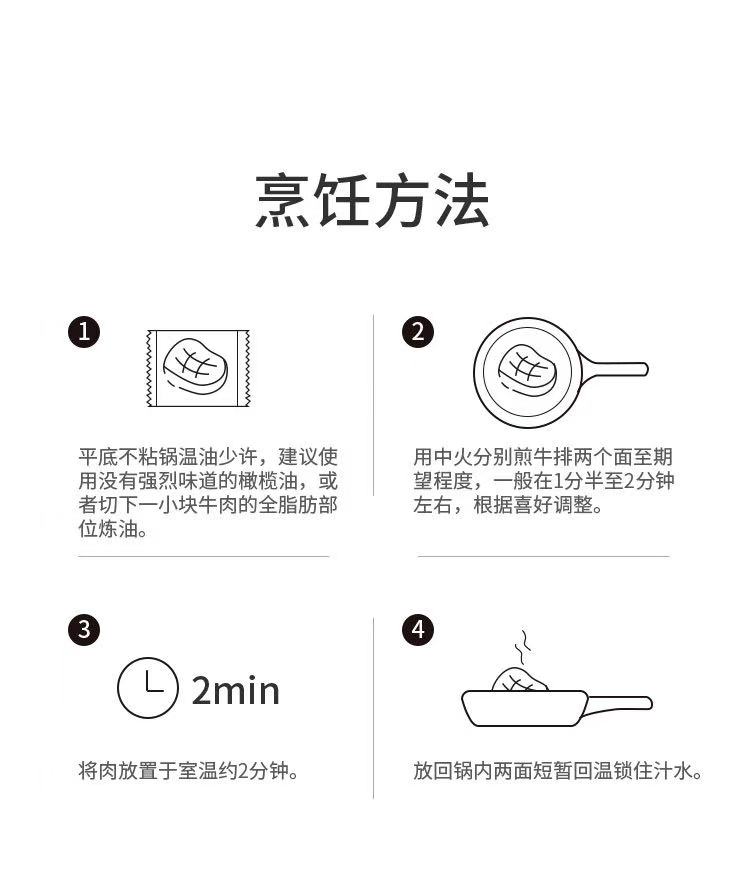 烹饪方法

1

平底不粘锅温油少许，建议使用没有强烈味道的橄榄油，或者切下一小块牛肉的全脂肪部位炼油。

2

用中火分别煎牛排两个面至期望程度，一般在1分半至2分钟左右，根据喜好调整。

3

2min

将肉放置于室温约2分钟。

4

放回锅内两面短暂回温锁住汁水。