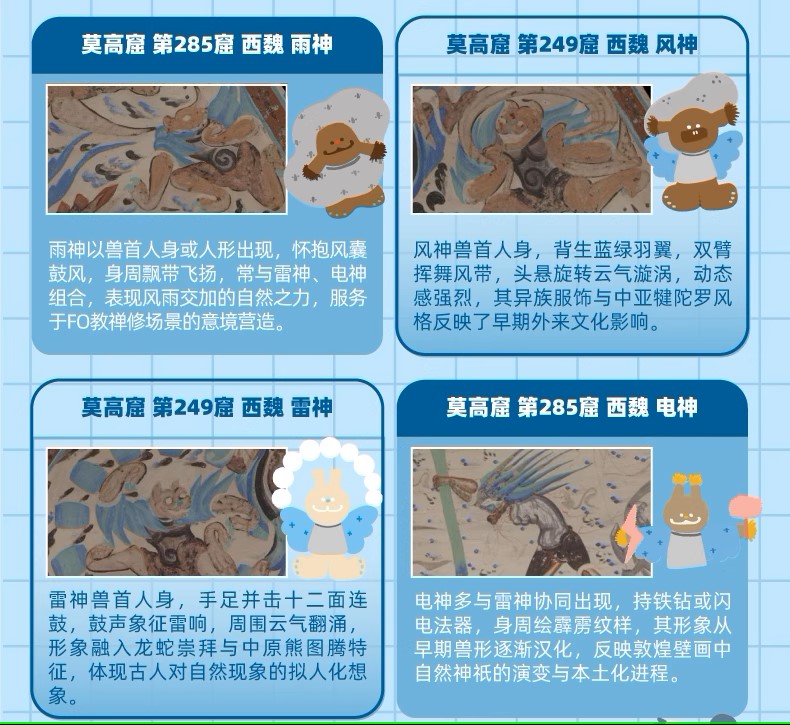 莫高窟 第285窟 西魏 雨神

雨神以兽首人身或人形出现，怀抱风囊鼓风，身周飘带飞扬，常与雷神、电神组合，表现风雨交加的自然之力，服务于FO教禅修场景的意境营造。

莫高窟 第249窟 西魏 风神

风神兽首人身，背生蓝绿羽翼，双臂挥舞风带，头悬旋转云气漩涡，动态感强烈，其异族服饰与中亚犍陀罗风格反映了早期外来文化影响。

莫高窟 第249窟 西魏 雷神

雷神兽首人身，手足并击十二面连鼓，鼓声象征雷响，周围云气翻涌，形象融入龙蛇崇拜与中原熊图腾特征，体现古人对自然现象的拟人化想象。

莫高窟 第285窟 西魏 电神

电神多与雷神协同出现，持铁钻或闪电法器，身周绘霹雳纹样，其形象从早期兽形逐渐汉化，反映敦煌壁画中自然神祇的演变与本土化进程。