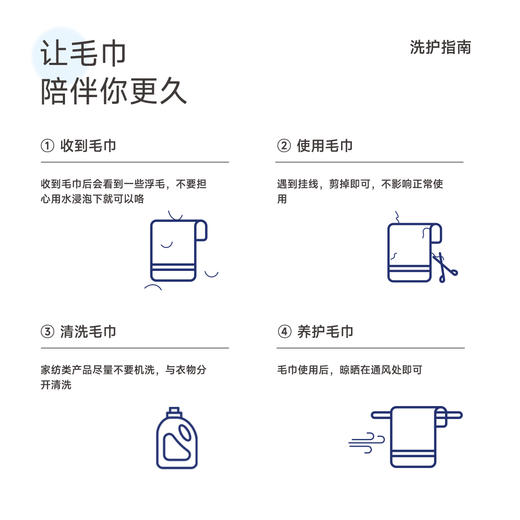 让毛巾
陪伴你更久

洗护指南

① 收到毛巾

收到毛巾后会看到一些浮毛，不要担心用水浸泡下就可以咯

② 使用毛巾

遇到挂线，剪掉即可，不影响正常使用

③ 清洗毛巾

家纺类产品尽量不要机洗，与衣物分开清洗

④ 养护毛巾

毛巾使用后，晾晒在通风处即可