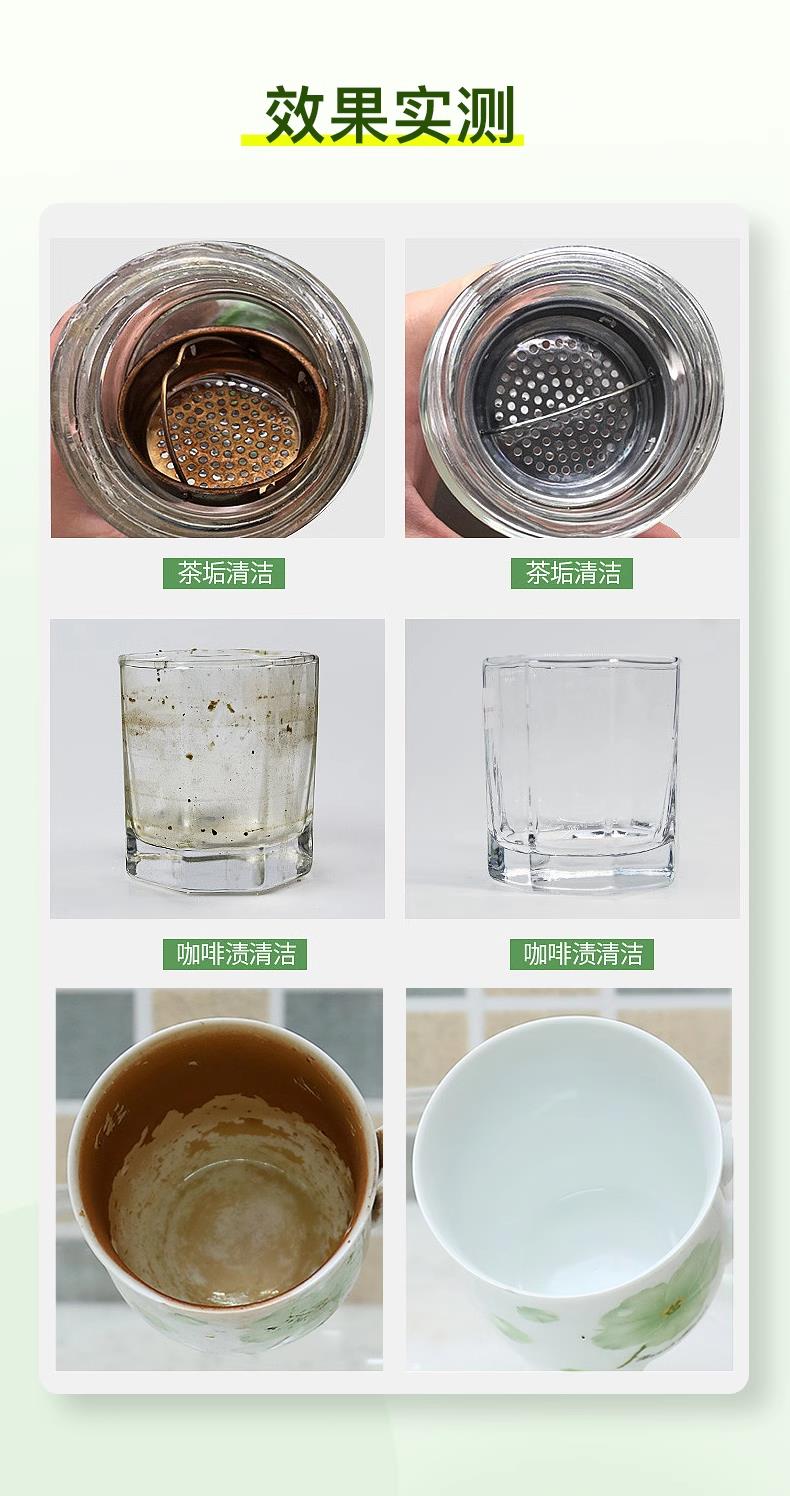 效果实测

茶垢清洁

茶垢清洁

咖啡渍清洁

咖啡渍清洁