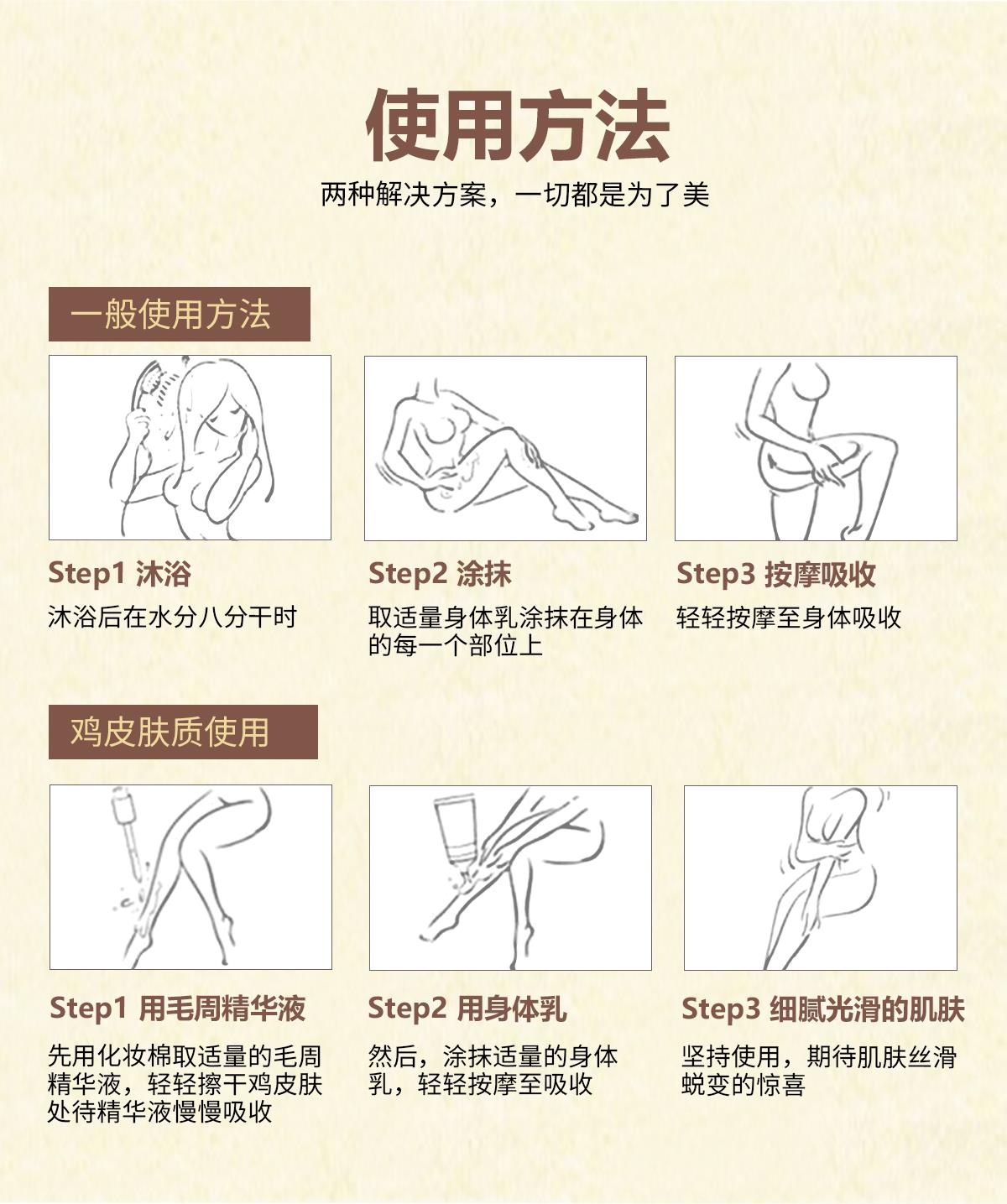 使用方法
两种解决方案，一切都是为了美

一般使用方法

Step1 沐浴
沐浴后在水分八分干时

Step2 涂抹
取适量身体乳涂抹在身体的每一个部位上

Step3 按摩吸收
轻轻按摩至身体吸收

鸡皮肤质使用

Step1 用毛周精华液
先用化妆棉取适量的毛周精华液，轻轻擦干鸡皮肤处待精华液慢慢吸收

Step2 用身体乳
然后，涂抹适量的身体乳，轻轻按摩至吸收

Step3 细腻光滑的肌肤
坚持使用，期待肌肤丝滑蜕变的惊喜