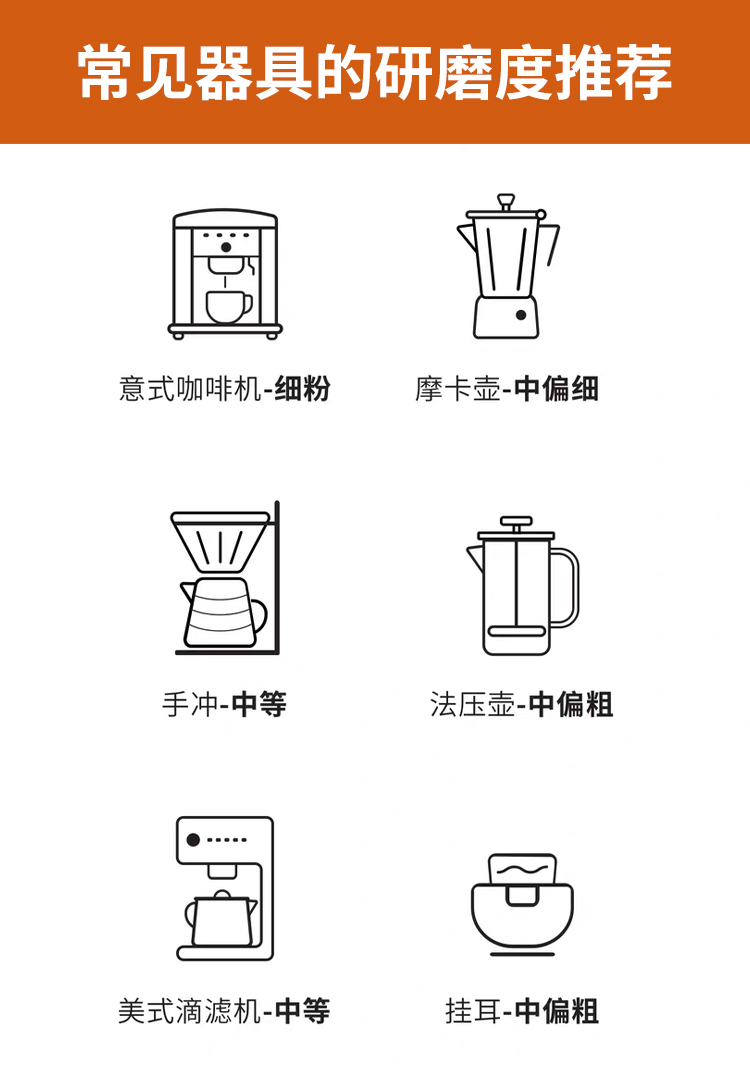 常见器具的研磨度推荐

意式咖啡机-细粉

摩卡壶-中偏细

手冲-中等

法压壶-中偏粗

美式滴滤机-中等

挂耳-中偏粗