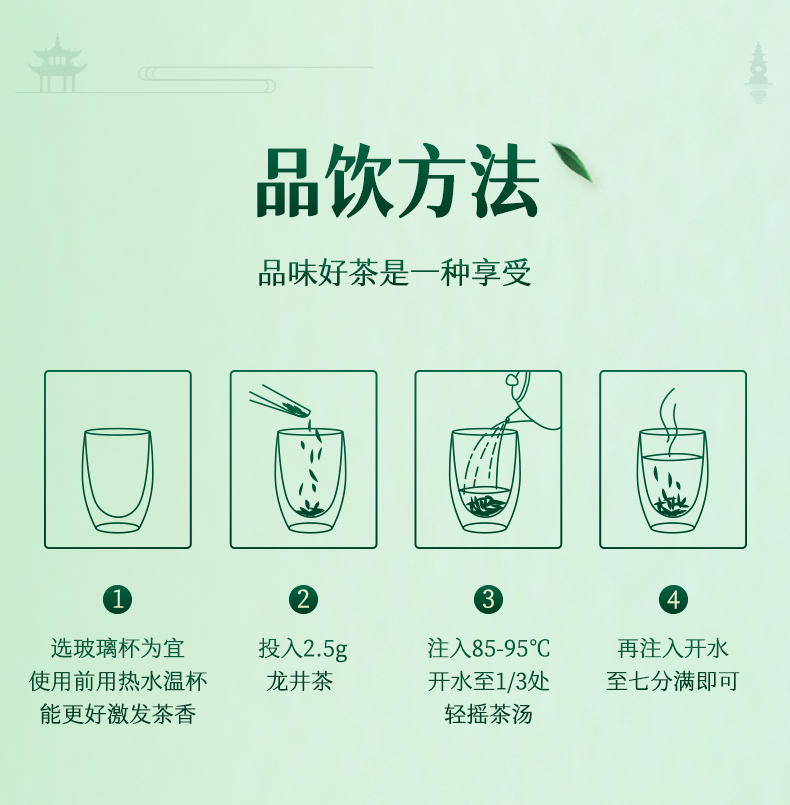 品饮方法

品味好茶是一种享受

1
选玻璃杯为宜
使用前用热水温杯
能更好激发茶香

2
投入2.5g
龙井茶

3
注入85-95℃
开水至1/3处
轻摇茶汤

4
再注入开水
至七分满即可