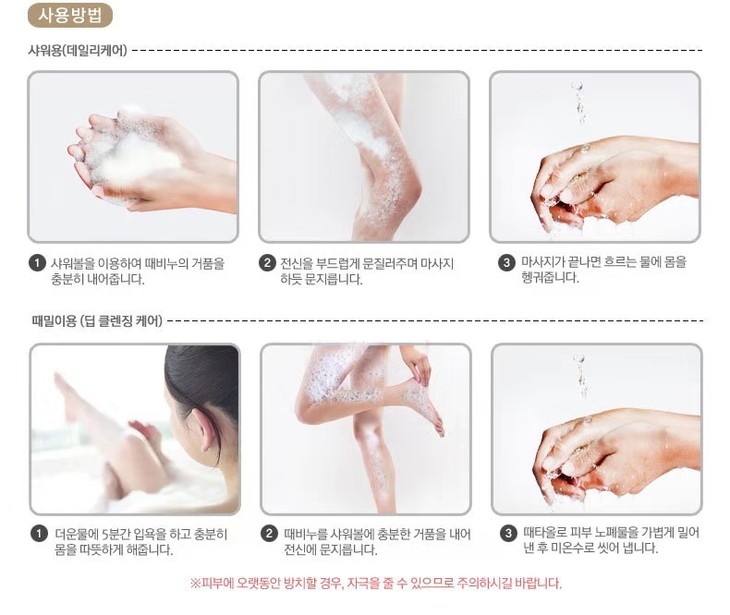 사용방법

샤워용(데일리케어)

1 샤워볼을 이용하여 때비누의 거품을 충분히 내어줍니다.

2 전신을 부드럽게 문질러주며 마사지 하듯 문지릅니다.

3 마사지가 끝나면 흐르는 물에 몸을 헹궈줍니다.

때밀이용 (딥 클렌징 케어)

1 더운물에 5분간 입욕을 하고 충분히 몸을 따뜻하게 해줍니다.

2 때비누를 샤워볼에 충분한 거품을 내어 전신에 문지릅니다.

3 때타올로 피부 노폐물을 가볍게 밀어 낸 후 미온수로 씻어 냅니다.

※피부에 오랫동안 방치할 경우, 자극을 줄 수 있으므로 주의하시길 바랍니다.