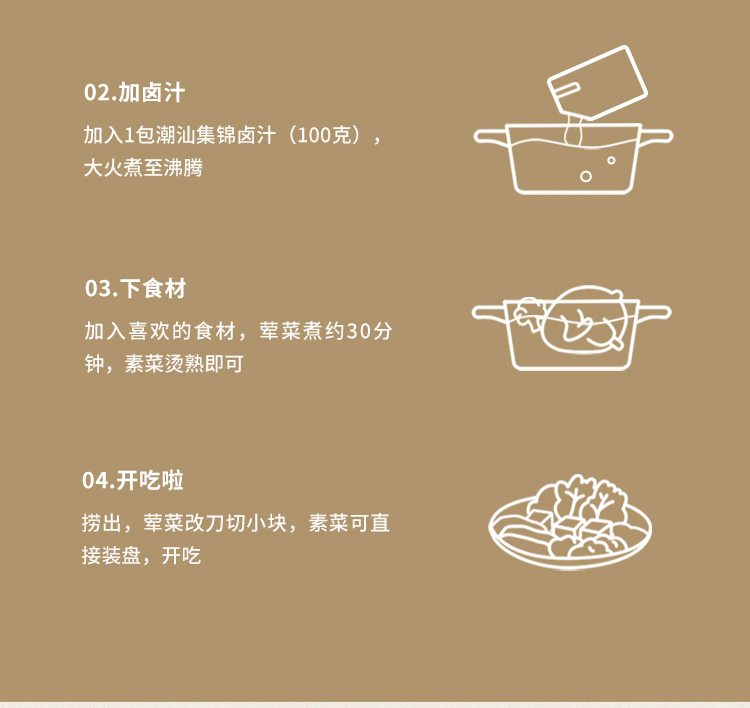 02.加卤汁

加入1包潮汕集锦卤汁（100克），大火煮至沸腾

03.下食材

加入喜欢的食材，荤菜煮约30分钟，素菜烫熟即可

04.开吃啦

捞出，荤菜改刀切小块，素菜可直接装盘，开吃