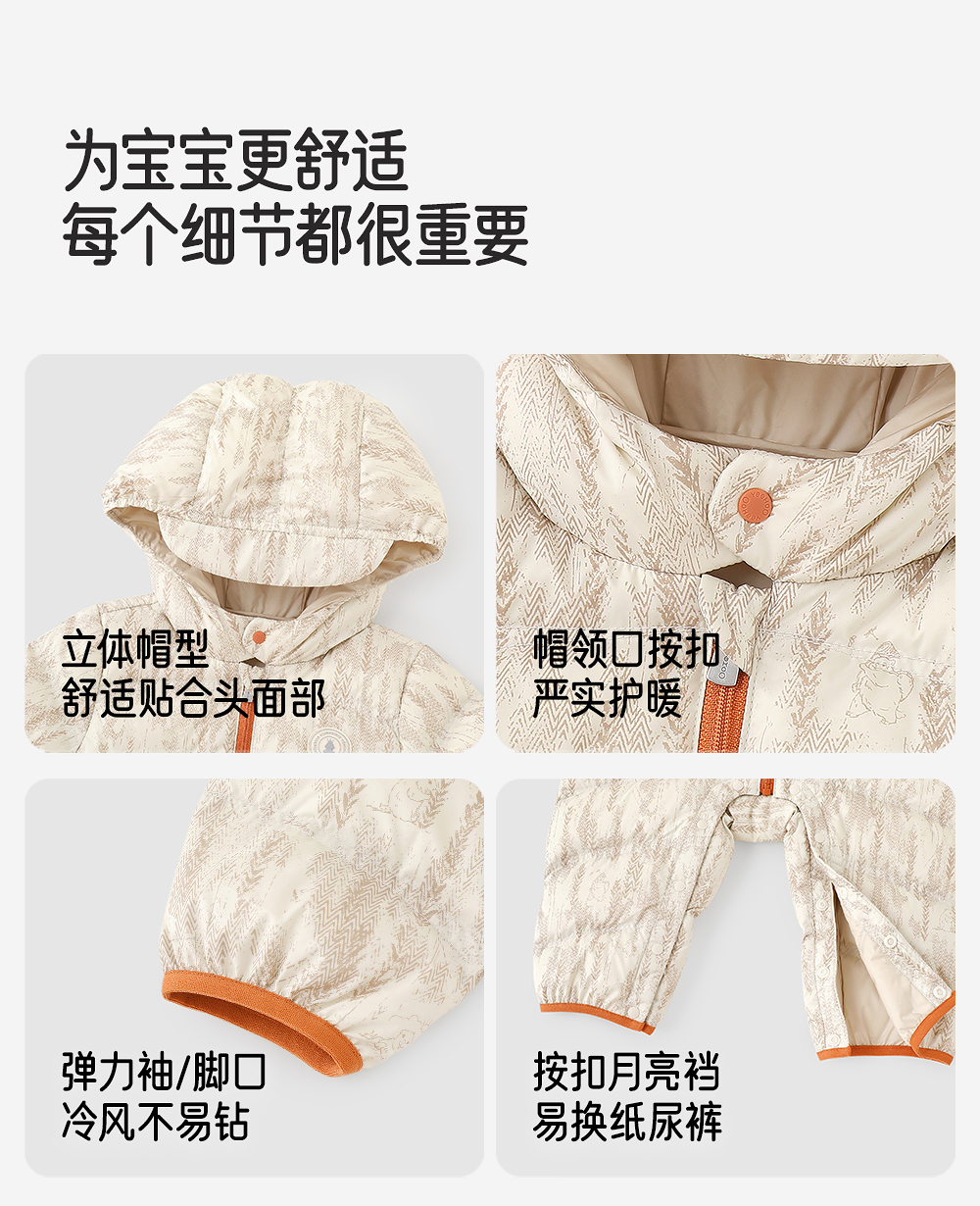 为宝宝更舒适
每个细节都很重要

立体帽型
舒适贴合头面部

帽领口按扣
严实护暖

弹力袖/脚口
冷风不易钻

按扣月亮裆
易换纸尿裤