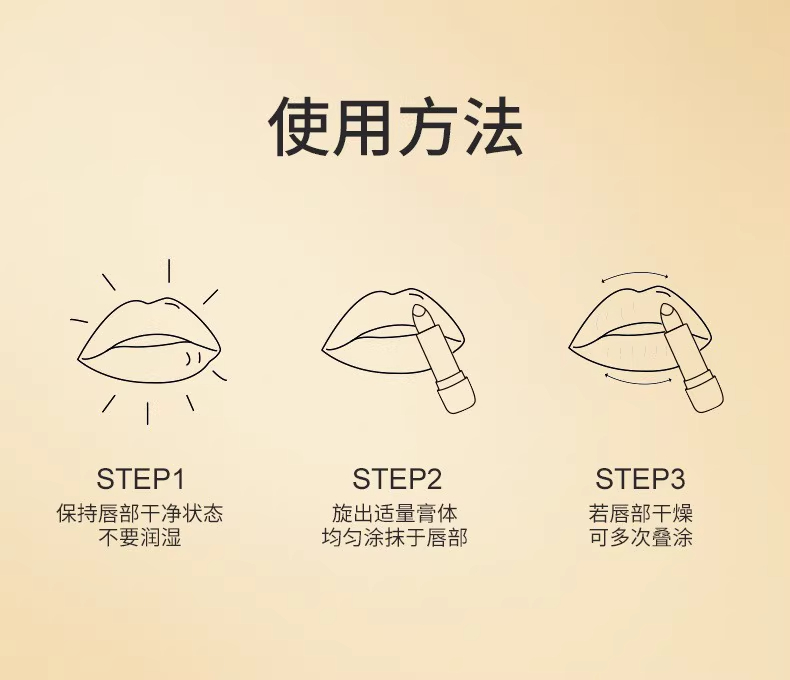 使用方法

STEP1
保持唇部干净状态
不要润湿

STEP2
旋出适量膏体
均匀涂抹于唇部

STEP3
若唇部干燥
可多次叠涂