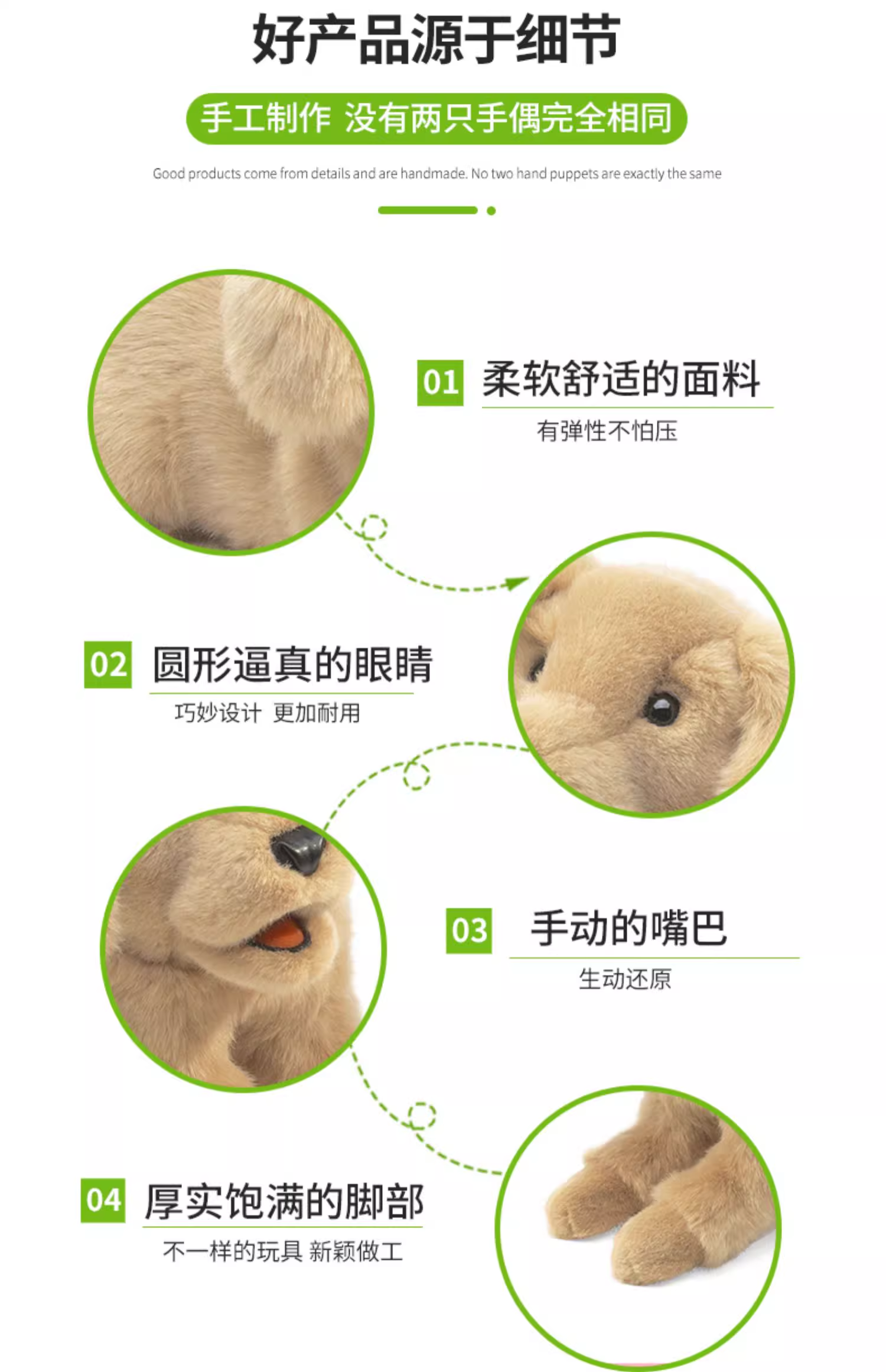 好产品源于细节

手工制作 没有两只手偶完全相同

Good products come from details and are handmade. No two hand puppets are exactly the same

01 柔软舒适的面料

有弹性不怕压

02 圆形逼真的眼睛

巧妙设计 更加耐用

03 手动的嘴巴

生动还原

04 厚实饱满的脚部

不一样的玩具 新颖做工