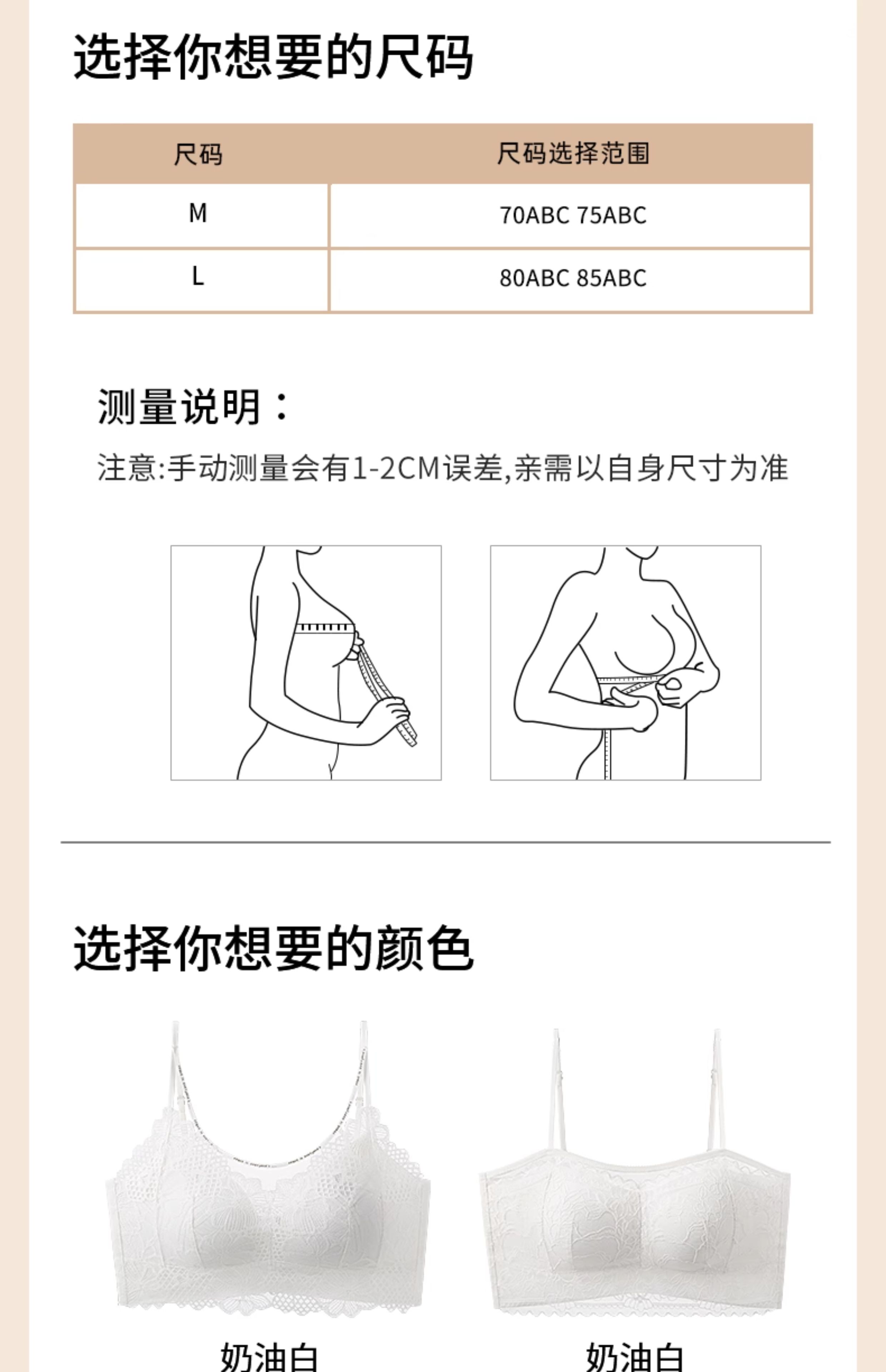 选择你想要的尺码

| 尺码 | 尺码选择范围 |
|---|---|
| M | 70ABC 75ABC |
| L | 80ABC 85ABC |

测量说明：

注意:手动测量会有1-2CM误差,亲需以自身尺寸为准

选择你想要的颜色

奶油白

奶油白