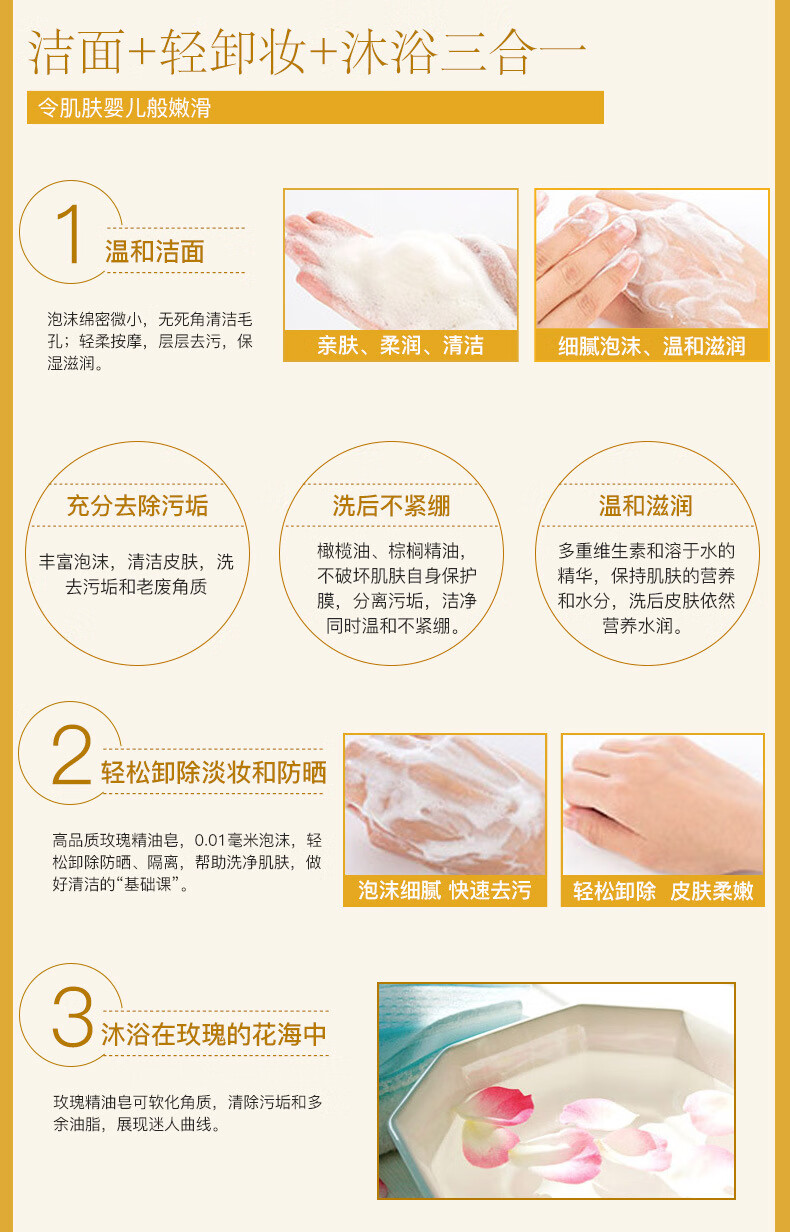 洁面+轻卸妆+沐浴三合一

令肌肤婴儿般嫩滑

1

温和洁面

泡沫绵密微小，无死角清洁毛孔；轻柔按摩，层层去污，保湿滋润。

亲肤、柔润、清洁

细腻泡沫、温和滋润

充分去除污垢

丰富泡沫，清洁皮肤，洗去污垢和老废角质

洗后不紧绷

橄榄油、棕榈精油，不破坏肌肤自身保护膜，分离污垢，洁净同时温和不紧绷。

温和滋润

多重维生素和溶于水的精华，保持肌肤的营养和水分，洗后皮肤依然营养水润。

2

轻松卸除淡妆和防晒

高品质玫瑰精油皂，0.01毫米泡沫，轻松卸除防晒、隔离，帮助洗净肌肤，做好清洁的“基础课”。

泡沫细腻 快速去污

轻松卸除 皮肤柔嫩

3

沐浴在玫瑰的花海中

玫瑰精油皂可软化角质，清除污垢和多余油脂，展现迷人曲线。