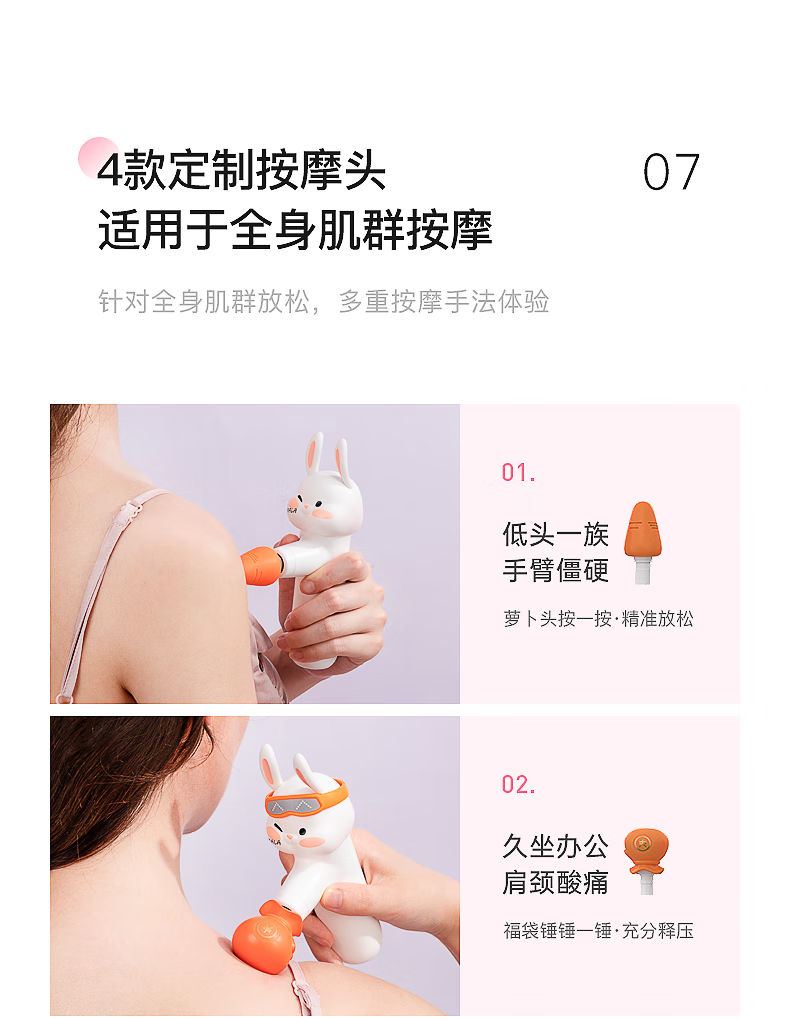 4款定制按摩头
适用于全身肌群按摩

07

针对全身肌群放松，多重按摩手法体验

01.

低头一族
手臂僵硬

萝卜头按一按·精准放松

02.

久坐办公
肩颈酸痛

福袋锤锤一锤·充分释压