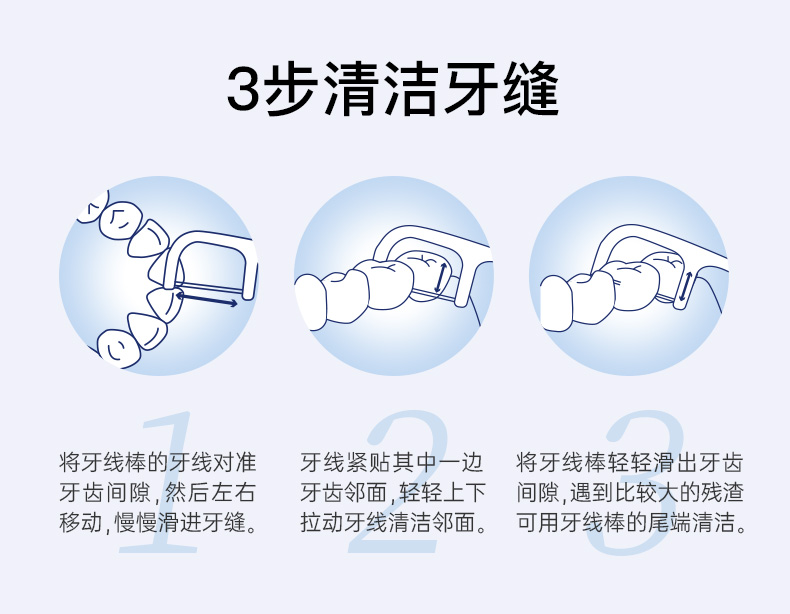 3步清洁牙缝

1
将牙线棒的牙线对准牙齿间隙，然后左右移动，慢慢滑进牙缝。

2
牙线紧贴其中一边牙齿邻面，轻轻上下拉动牙线清洁邻面。

3
将牙线棒轻轻滑出牙齿间隙，遇到比较大的残渣可用牙线棒的尾端清洁。