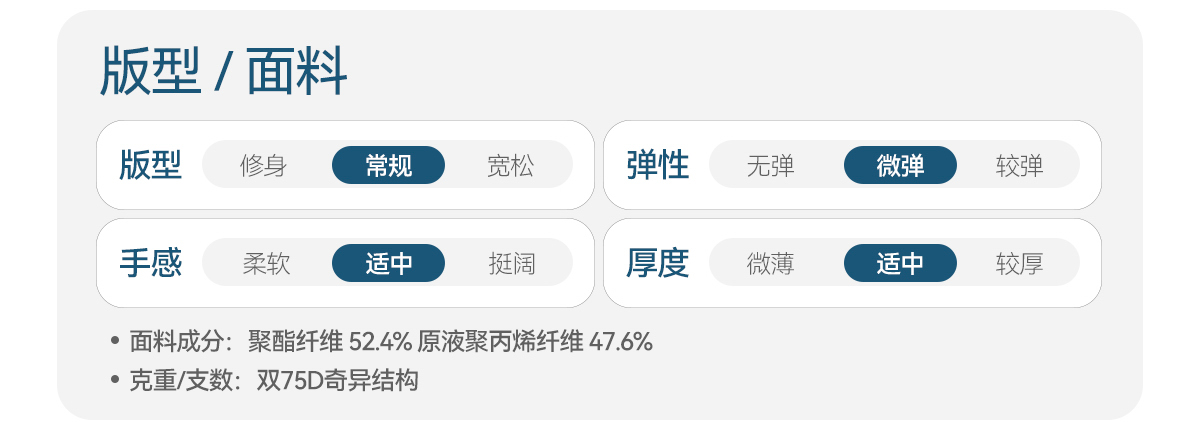 版型 / 面料

版型 修身 常规 宽松

弹性 无弹 微弹 较弹

手感 柔软 适中 挺阔

厚度 微薄 适中 较厚

• 面料成分：聚酯纤维 52.4% 原液聚丙烯纤维 47.6%
• 克重/支数：双75D奇异结构