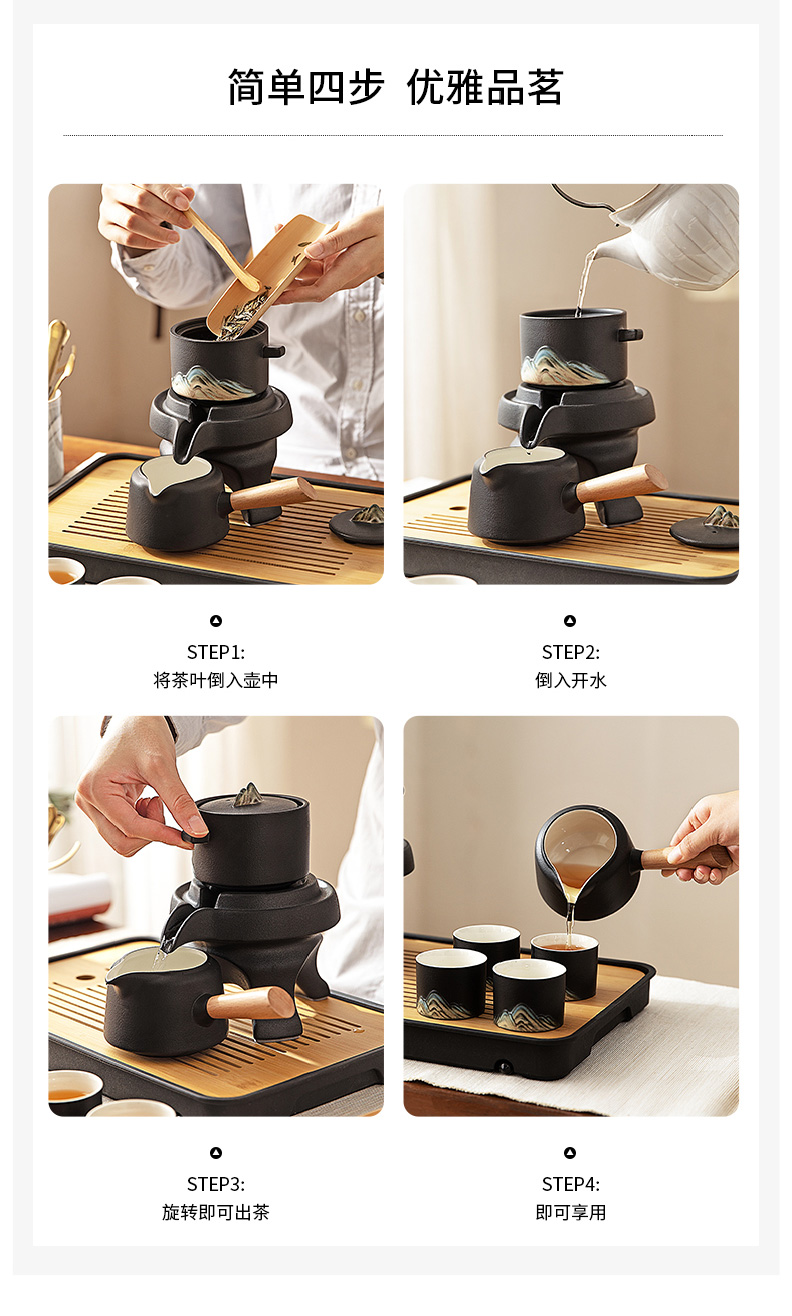 简单四步 优雅品茗

STEP1:
将茶叶倒入壶中

STEP2:
倒入开水

STEP3:
旋转即可出茶

STEP4:
即可享用