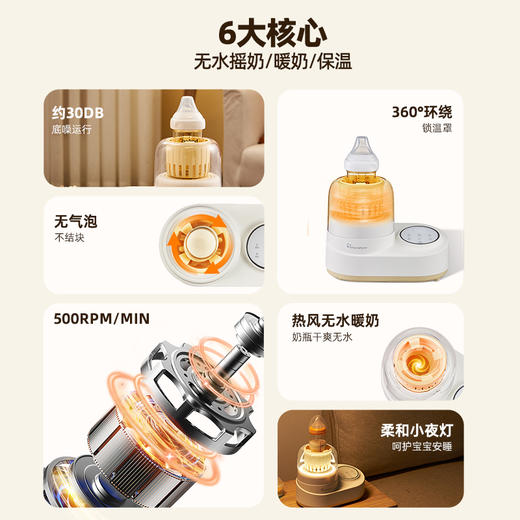 6大核心
无水摇奶/暖奶/保温

约30DB
底噪运行

360°环绕
锁温罩

无气泡
不结块

500RPM/MIN

热风无水暖奶
奶瓶干爽无水

柔和小夜灯
呵护宝宝安睡