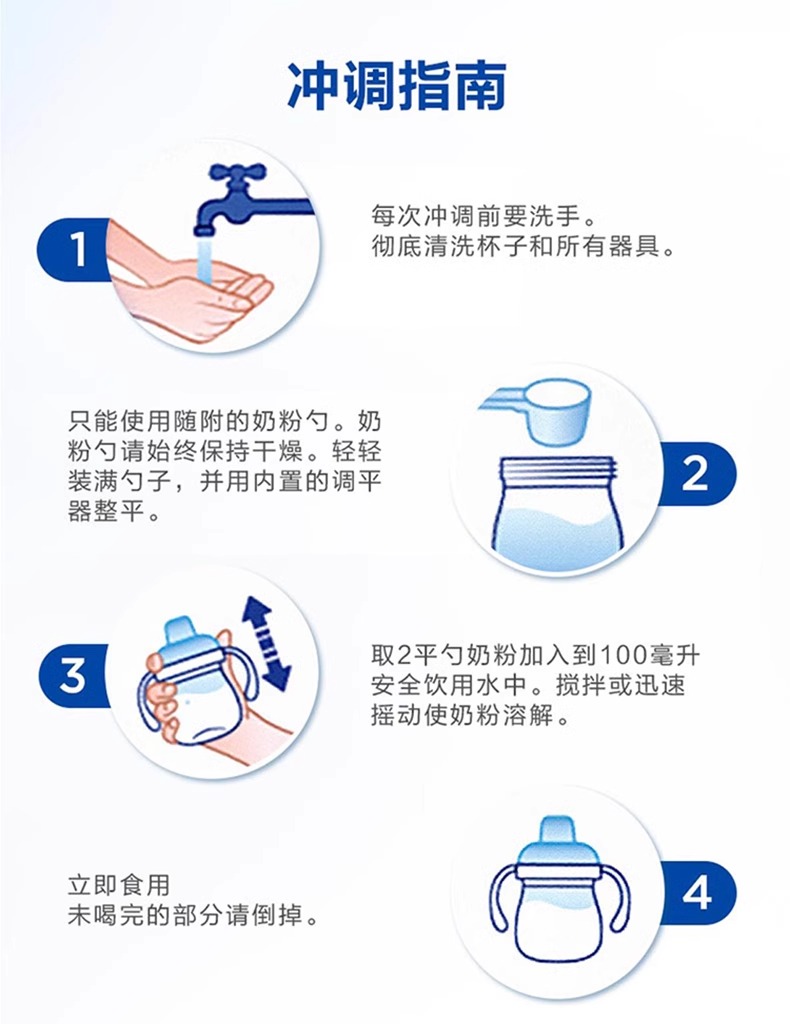 冲调指南

1

每次冲调前要洗手。
彻底清洗杯子和所有器具。

只能使用随附的奶粉勺。奶粉勺请始终保持干燥。轻轻装满勺子，并用内置的调平器整平。

2

3

取2平勺奶粉加入到100毫升安全饮用水中。搅拌或迅速摇动使奶粉溶解。

立即食用
未喝完的部分请倒掉。

4