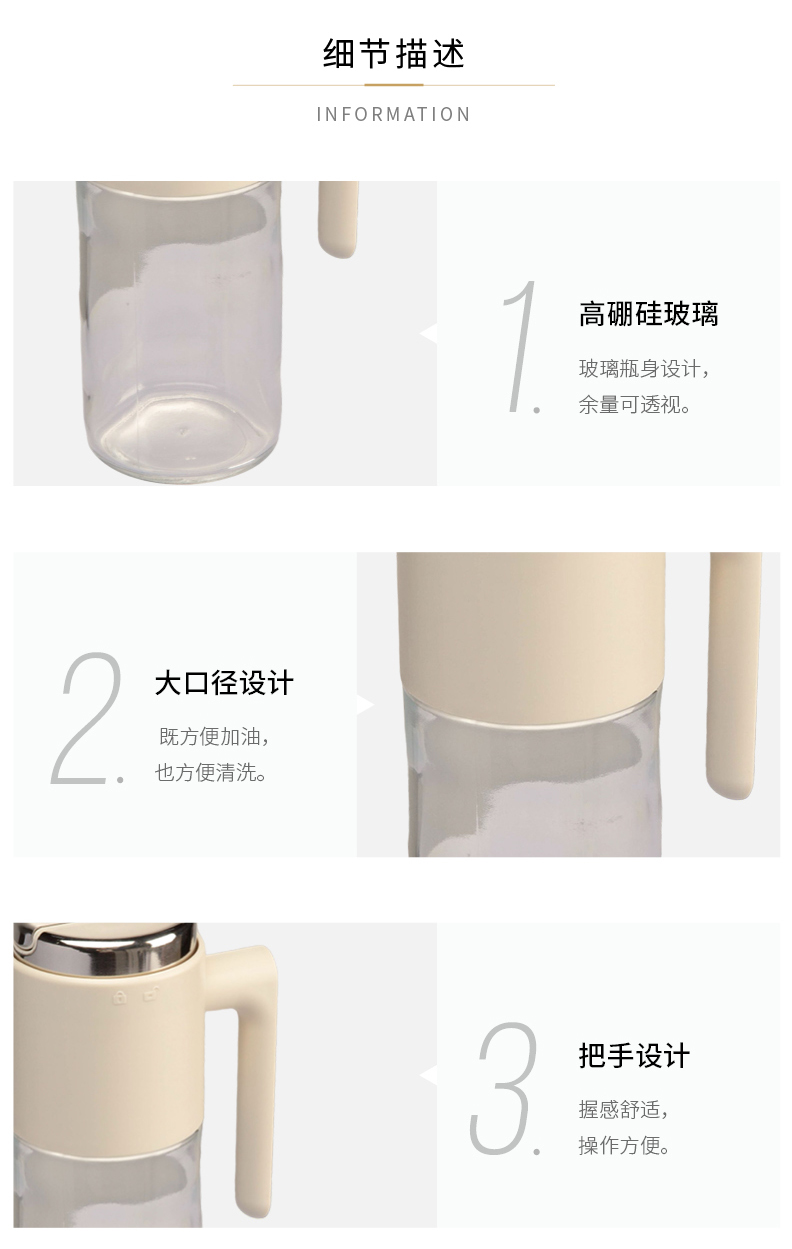 细节描述

INFORMATION

1.

高硼硅玻璃

玻璃瓶身设计，
余量可透视。

2.

大口径设计

既方便加油，
也方便清洗。

3.

把手设计

握感舒适，
操作方便。