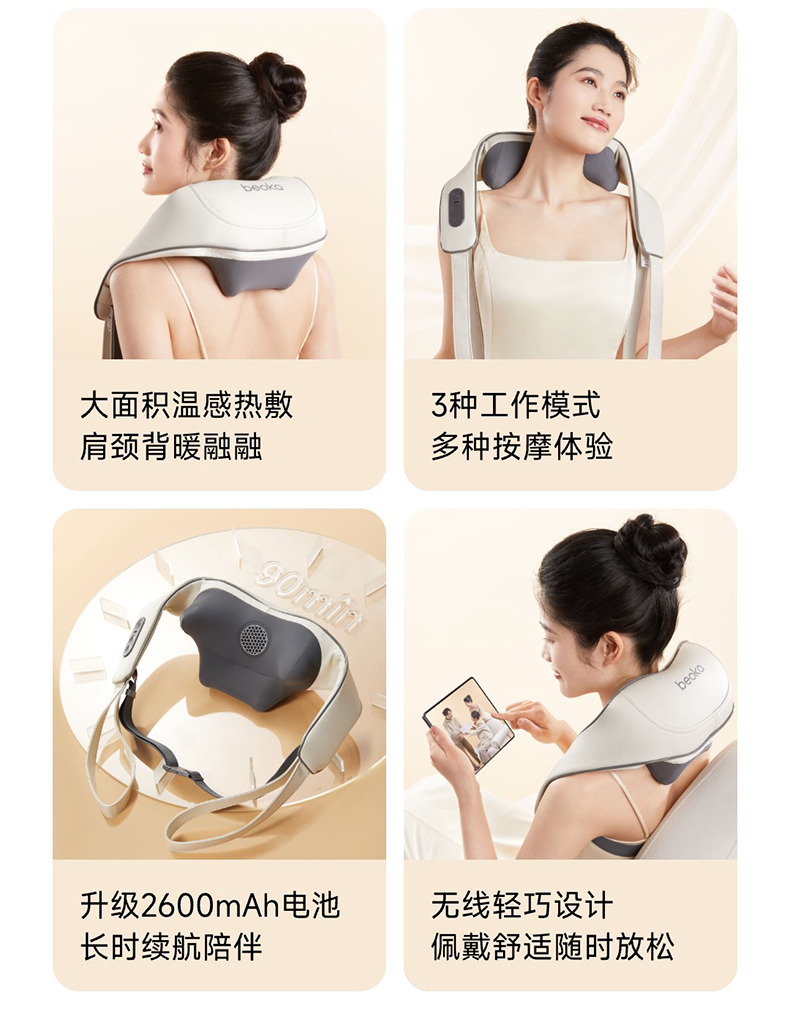 beoka

大面积温感热敷
肩颈背暖融融

3种工作模式
多种按摩体验

90min

升级2600mAh电池
长时续航陪伴

beoka

无线轻巧设计
佩戴舒适随时放松