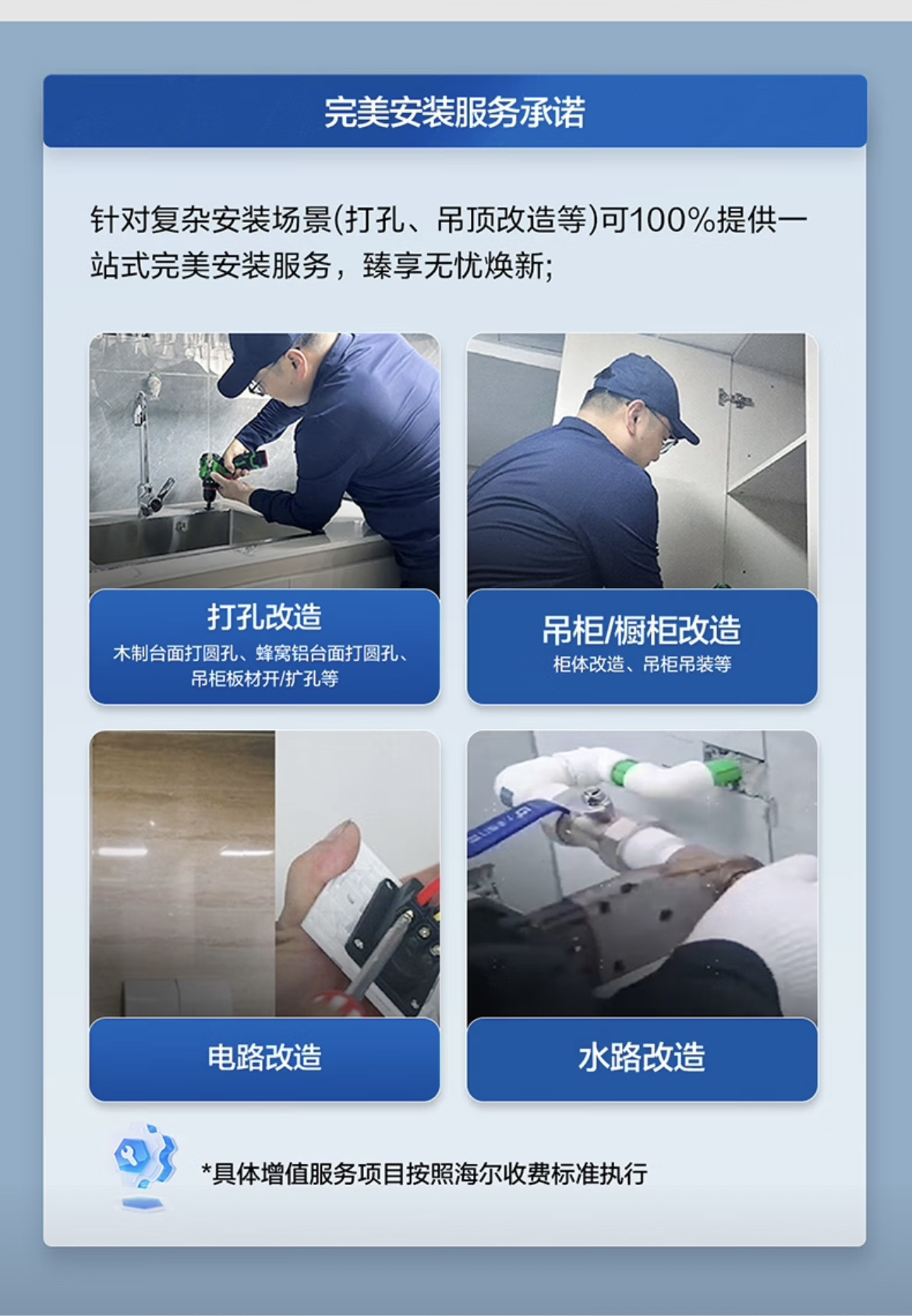 完美安装服务承诺

针对复杂安装场景(打孔、吊顶改造等)可100%提供一站式完美安装服务，臻享无忧焕新;

打孔改造
木制台面打圆孔、蜂窝铝台面打圆孔、吊柜板材开/扩孔等

吊柜/橱柜改造
柜体改造、吊柜吊装等

电路改造

水路改造

*具体增值服务项目按照海尔收费标准执行