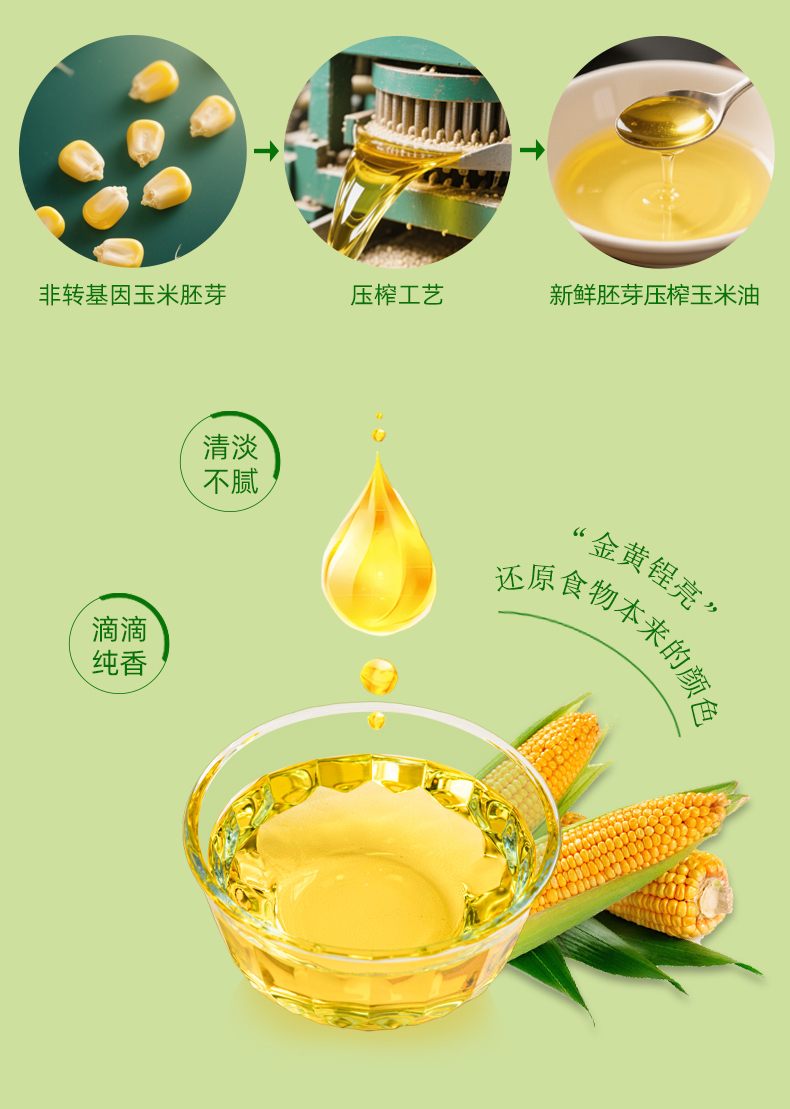 非转基因玉米胚芽

压榨工艺

新鲜胚芽压榨玉米油

清淡不腻

滴滴纯香

“金黄锃亮”
还原食物本来的颜色