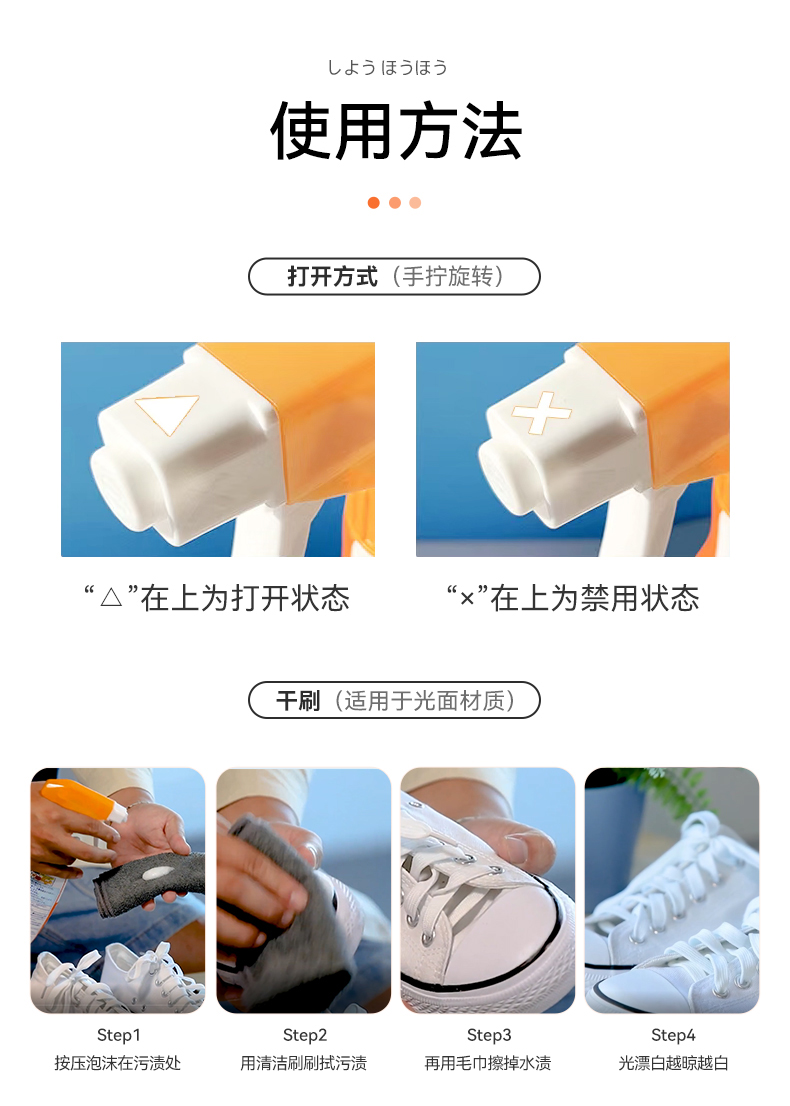 しよう ほうほう

使用方法

打开方式（手拧旋转）

“△”在上为打开状态

“×”在上为禁用状态

干刷（适用于光面材质）

Step1
按压泡沫在污渍处

Step2
用清洁刷刷拭污渍

Step3
再用毛巾擦掉水渍

Step4
光漂白越晾越白