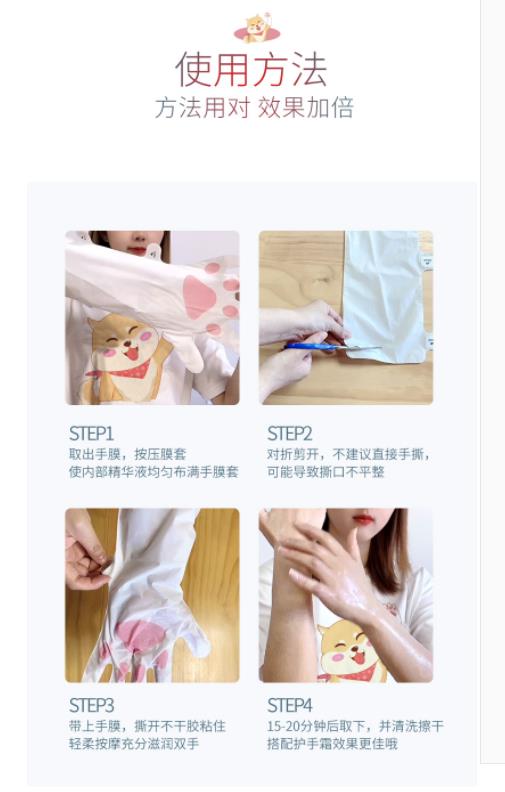 使用方法
方法用对 效果加倍

STEP1
取出手膜，按压膜套
使内部精华液均匀布满手膜套

STEP2
对折剪开，不建议直接手撕，
可能导致撕口不平整

STEP3
带上手膜，撕开不干胶粘住
轻柔按摩充分滋润双手

STEP4
15-20分钟后取下，并清洗擦干
搭配护手霜效果更佳哦