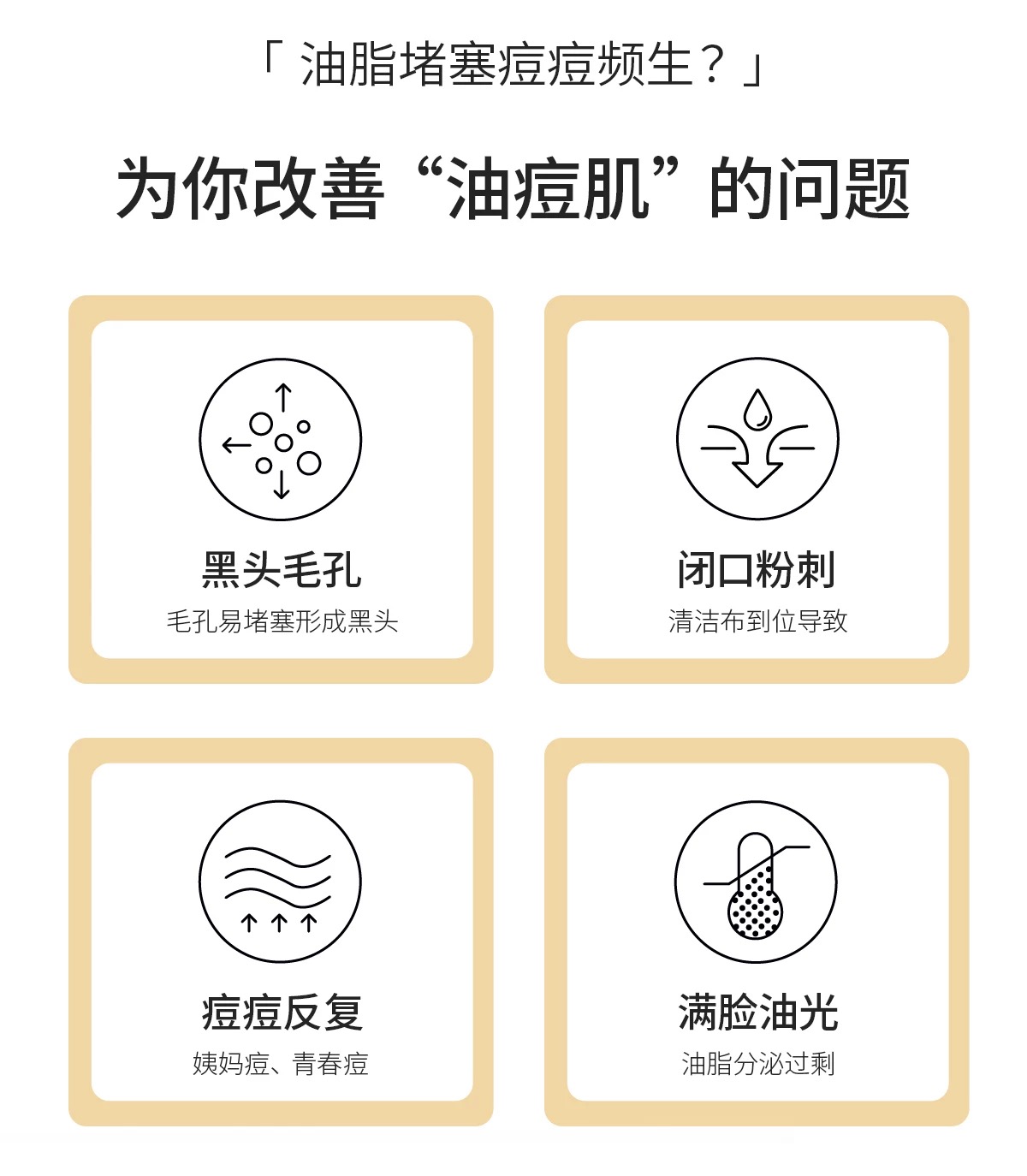 「油脂堵塞痘痘频生？」

为你改善“油痘肌”的问题

黑头毛孔
毛孔易堵塞形成黑头

闭口粉刺
清洁布到位导致

痘痘反复
姨妈痘、青春痘

满脸油光
油脂分泌过剩