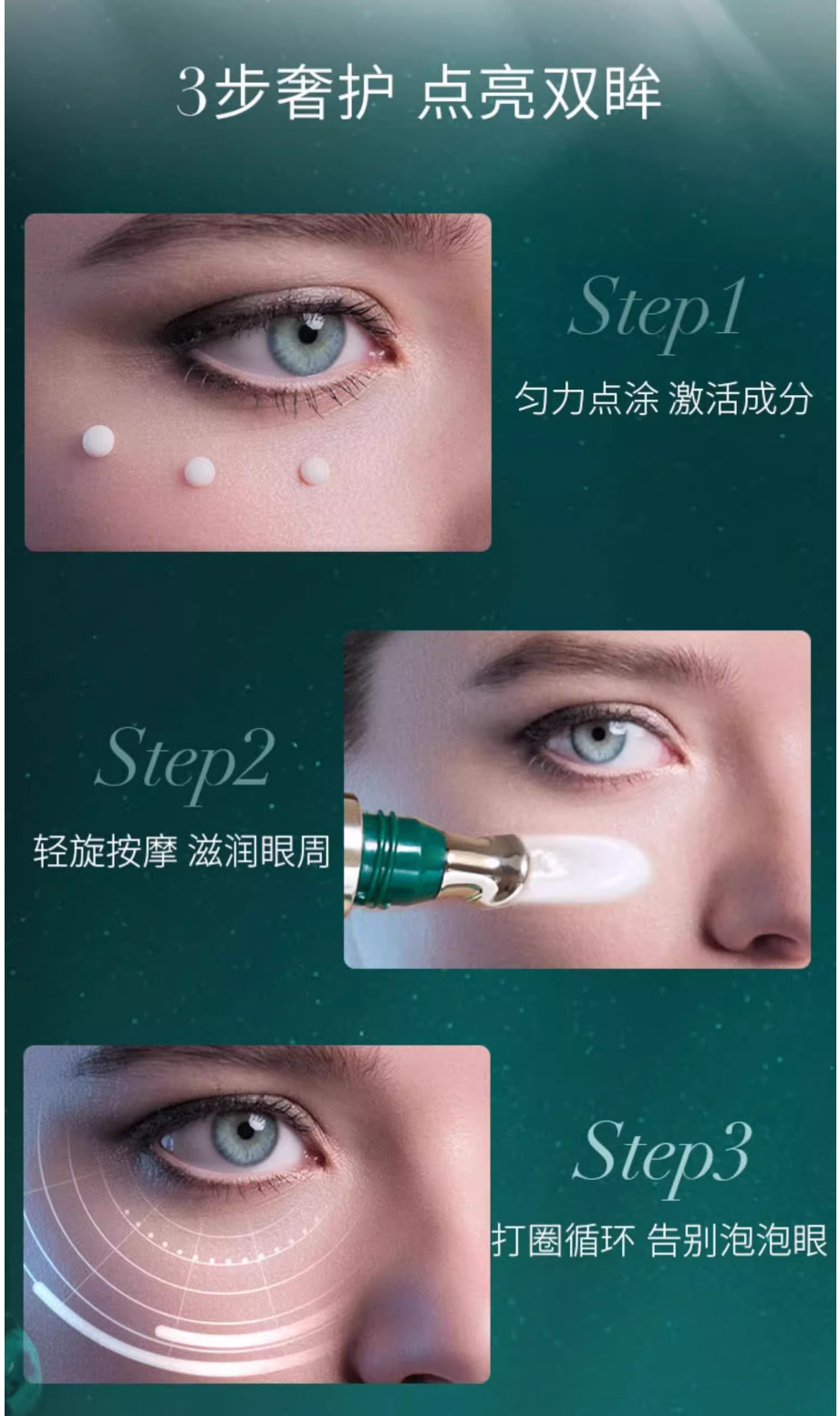 3步奢护 点亮双眸

Step1
匀力点涂 激活成分

Step2
轻旋按摩 滋润眼周

Step3
打圈循环 告别泡泡眼