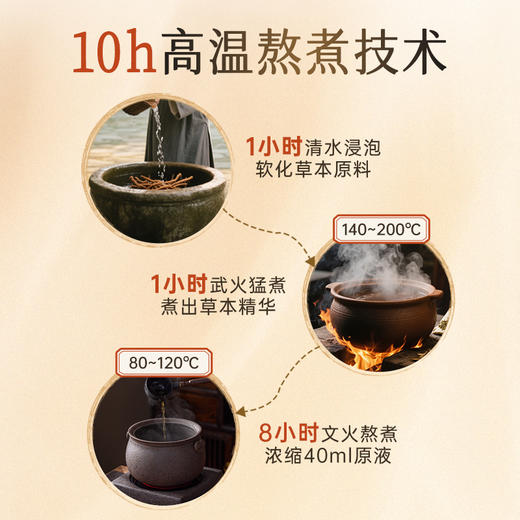 10h高温熬煮技术

1小时清水浸泡
软化草本原料

140~200℃

1小时武火猛煮
煮出草本精华

80~120℃

8小时文火熬煮
浓缩40ml原液