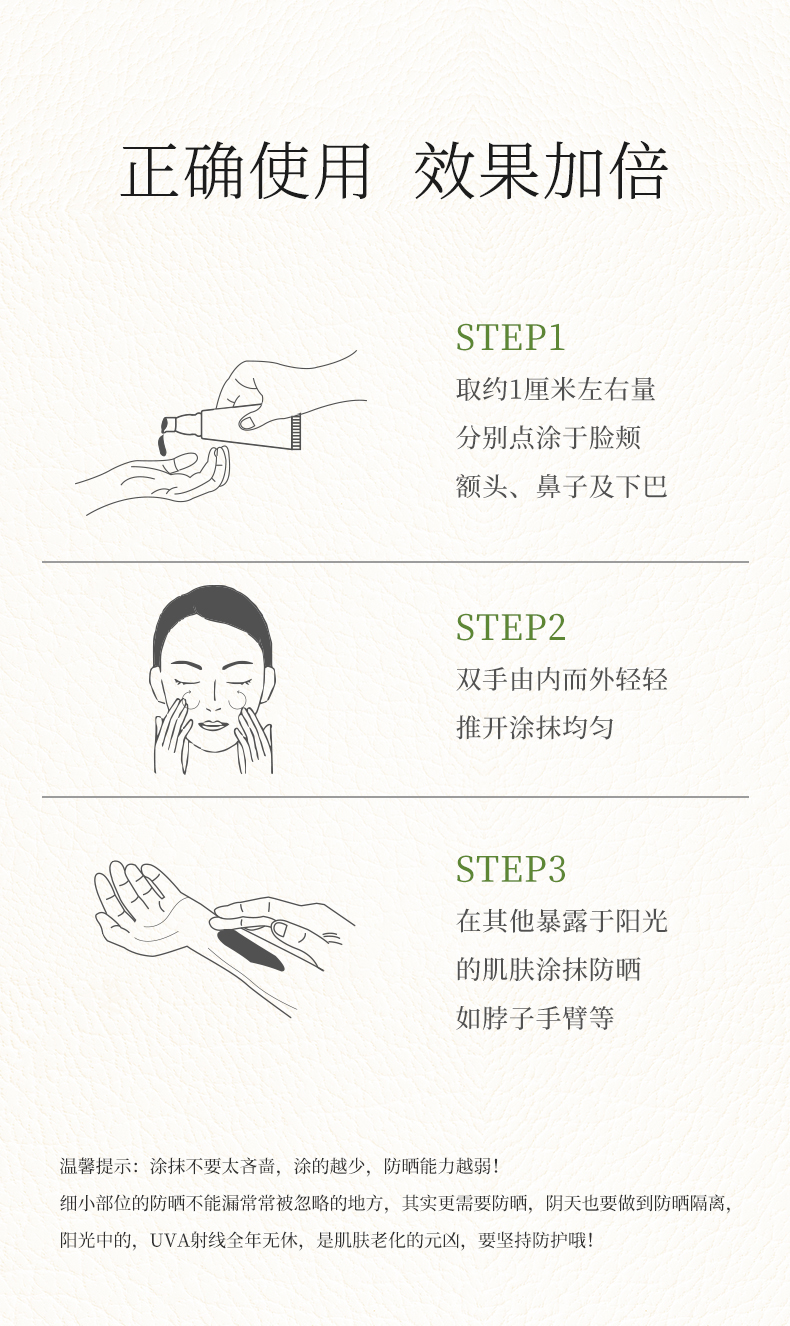 正确使用 效果加倍

STEP1
取约1厘米左右量
分别点涂于脸颊
额头、鼻子及下巴

STEP2
双手由内而外轻轻
推开涂抹均匀

STEP3
在其他暴露于阳光
的肌肤涂抹防晒
如脖子手臂等

温馨提示：涂抹不要太吝啬，涂的越少，防晒能力越弱！
细小部位的防晒不能漏常常被忽略的地方，其实更需要防晒，阴天也要做到防晒隔离，
阳光中的，UVA射线全年无休，是肌肤老化的元凶，要坚持防护哦！