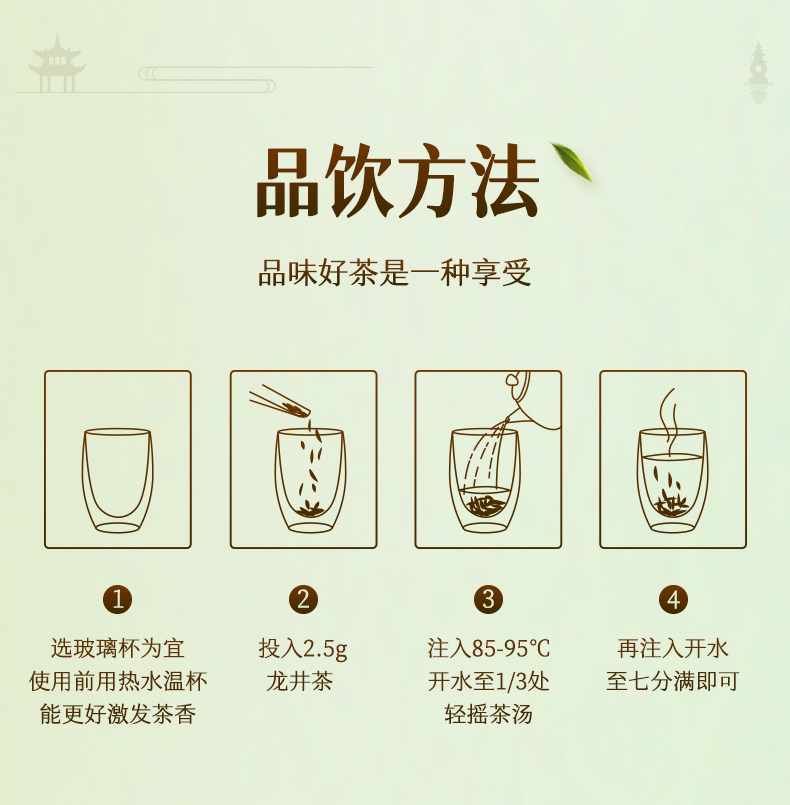 品饮方法

品味好茶是一种享受

1
选玻璃杯为宜
使用前用热水温杯
能更好激发茶香

2
投入2.5g
龙井茶

3
注入85-95°C
开水至1/3处
轻摇茶汤

4
再注入开水
至七分满即可