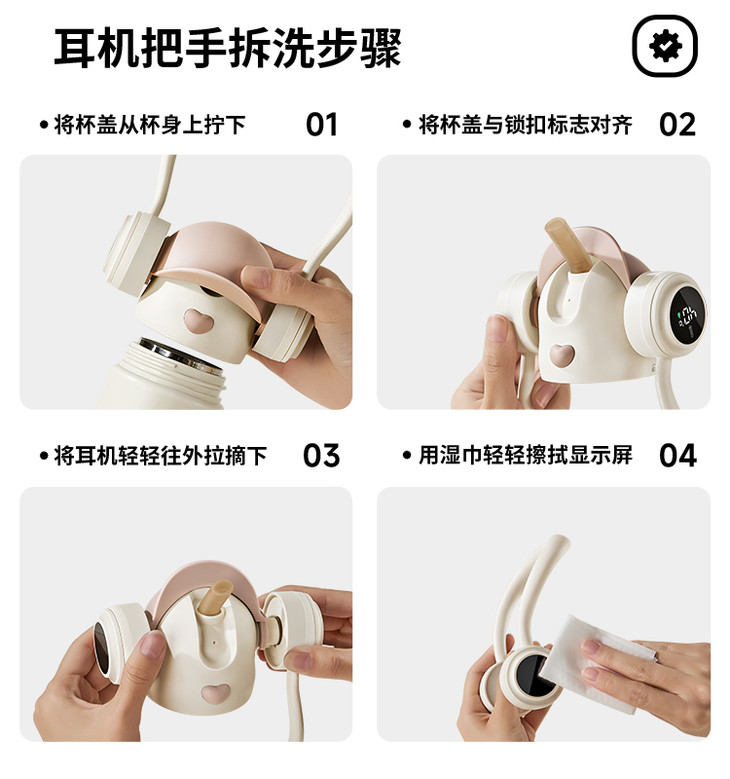 耳机把手拆洗步骤

• 将杯盖从杯身上拧下 01

• 将杯盖与锁扣标志对齐 02

• 将耳机轻轻往外拉摘下 03

• 用湿巾轻轻擦拭显示屏 04