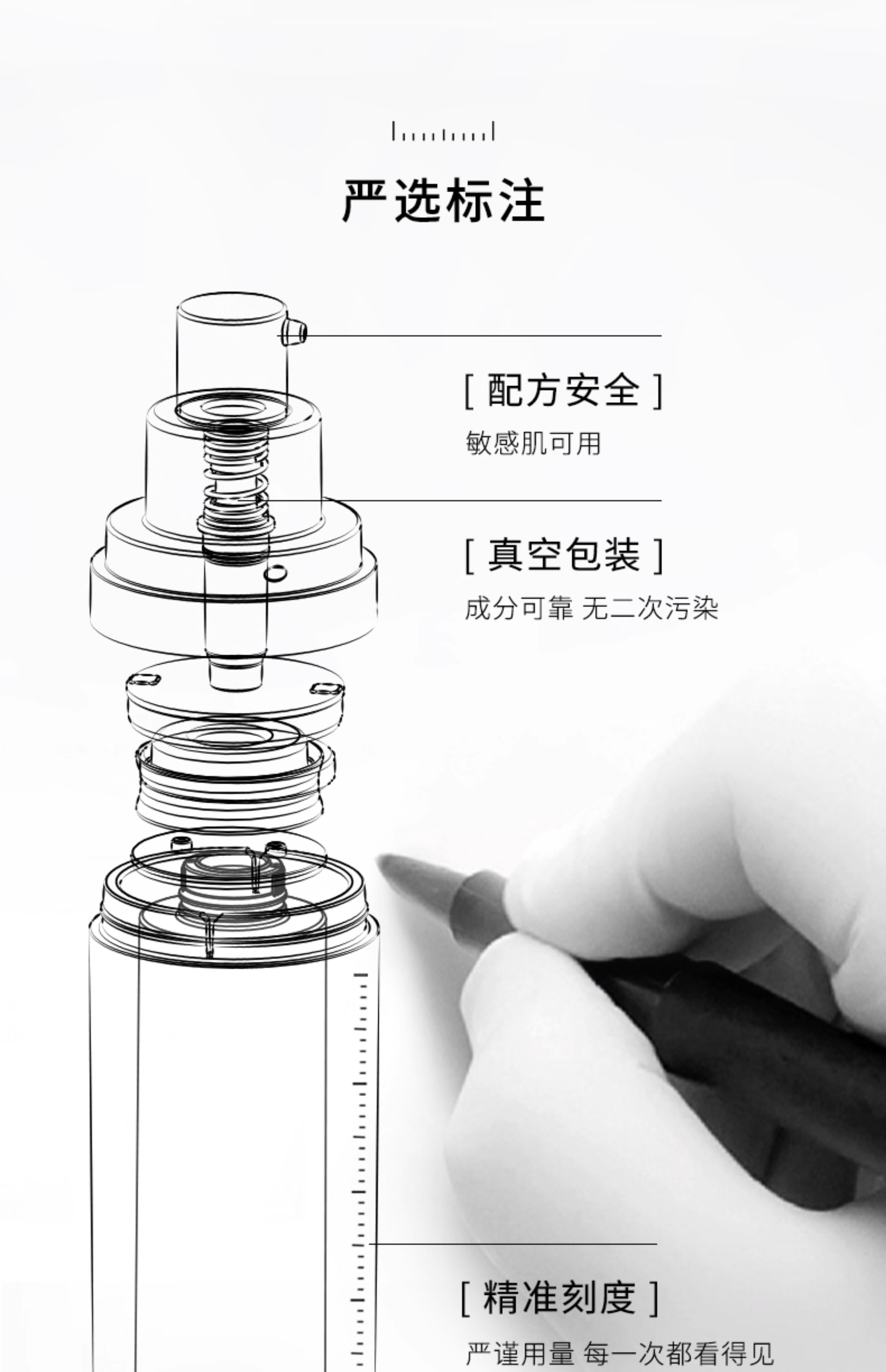 严选标注

[ 配方安全 ]

敏感肌可用

[ 真空包装 ]

成分可靠 无二次污染

[ 精准刻度 ]

严谨用量 每一次都看得见