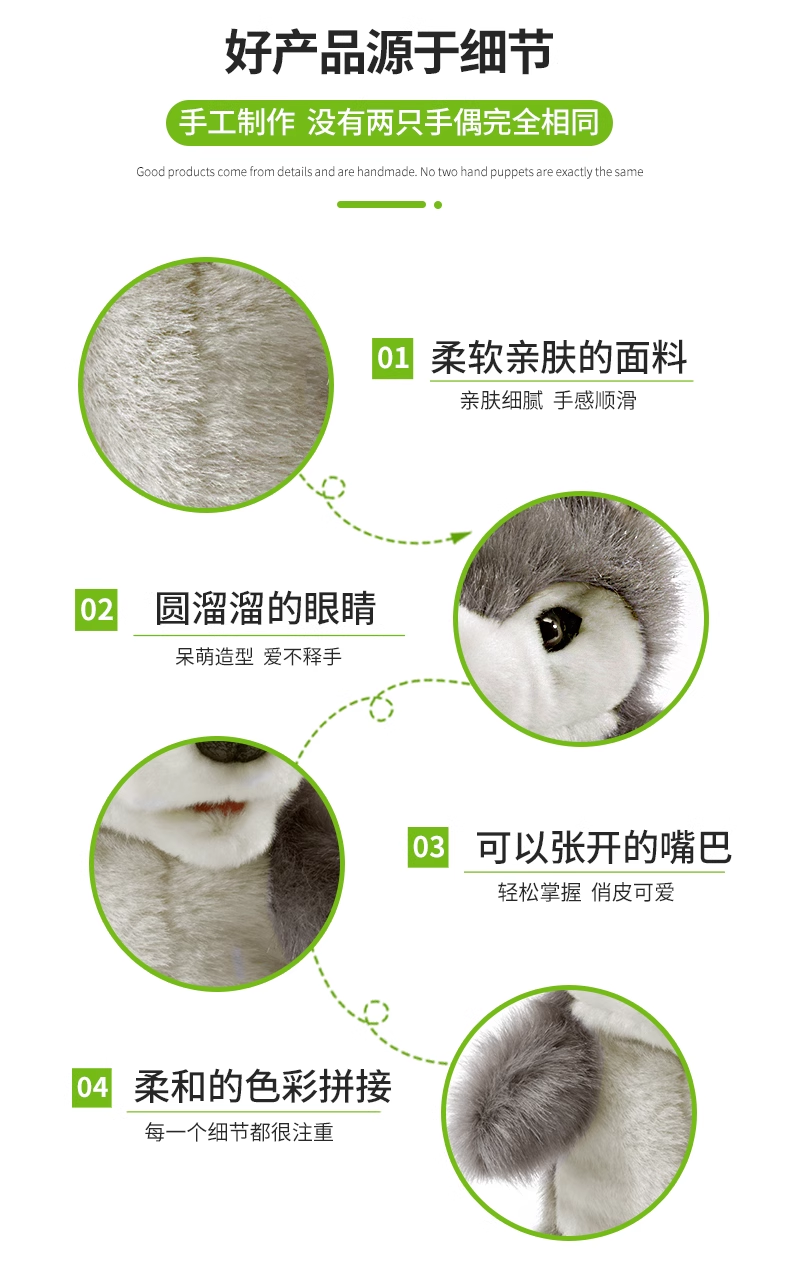 好产品源于细节

手工制作 没有两只手偶完全相同

Good products come from details and are handmade. No two hand puppets are exactly the same

01 柔软亲肤的面料

亲肤细腻 手感顺滑

02 圆溜溜的眼睛

呆萌造型 爱不释手

03 可以张开的嘴巴

轻松掌握 俏皮可爱

04 柔和的色彩拼接

每一个细节都很注重