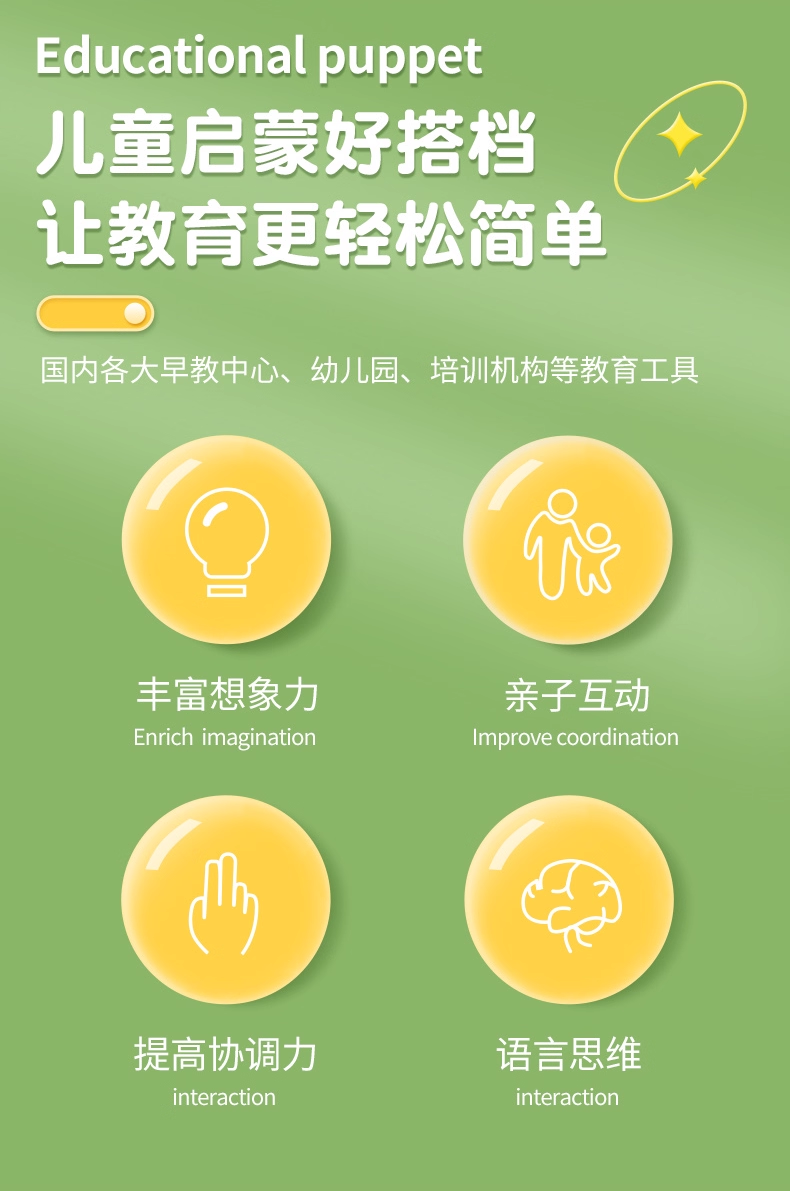 Educational puppet

儿童启蒙好搭档
让教育更轻松简单

国内各大早教中心、幼儿园、培训机构等教育工具

丰富想象力
Enrich imagination

亲子互动
Improve coordination

提高协调力
interaction

语言思维
interaction