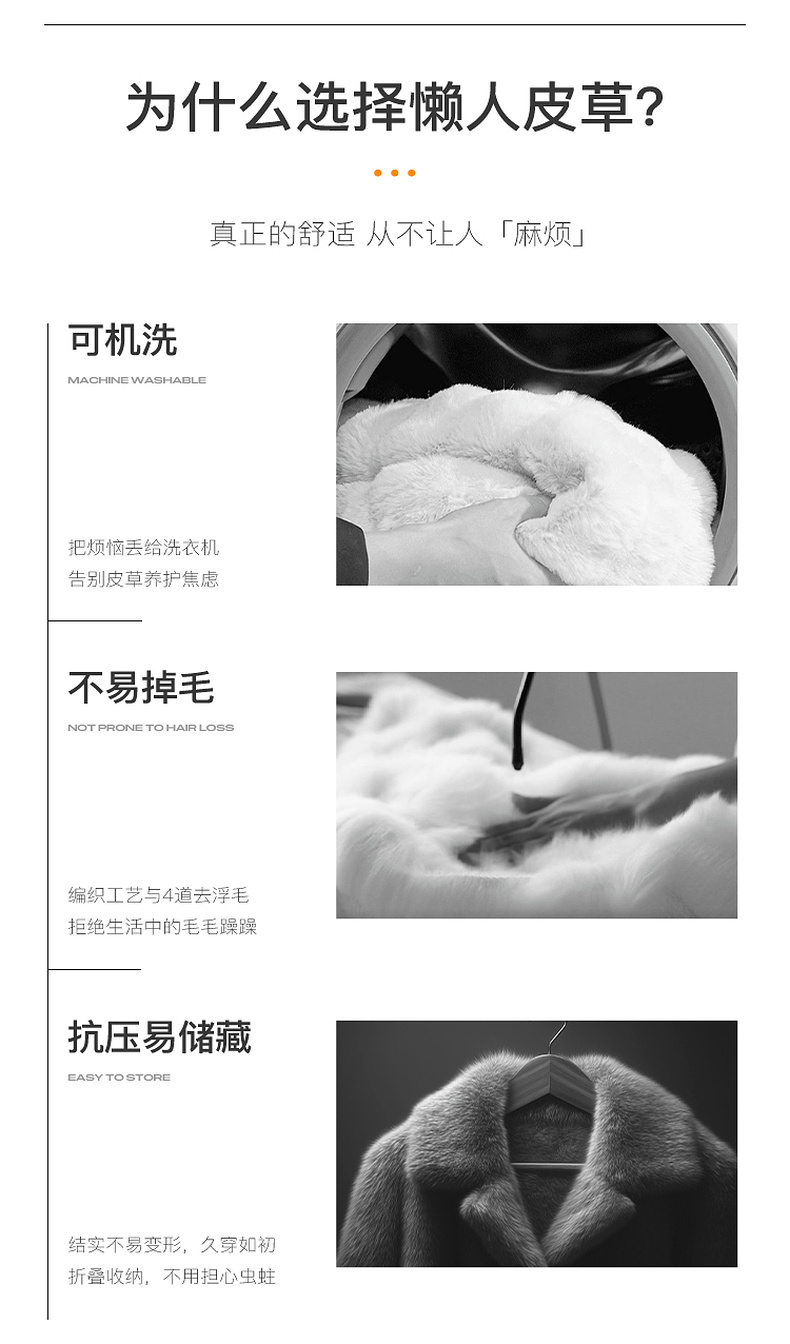 为什么选择懒人皮草?

真正的舒适 从不让人「麻烦」

可机洗

MACHINE WASHABLE

把烦恼丢给洗衣机
告别皮草养护焦虑

不易掉毛

NOT PRONE TO HAIR LOSS

编织工艺与4道去浮毛
拒绝生活中的毛毛躁躁

抗压易储藏

EASY TO STORE

结实不易变形，久穿如初
折叠收纳，不用担心虫蛀