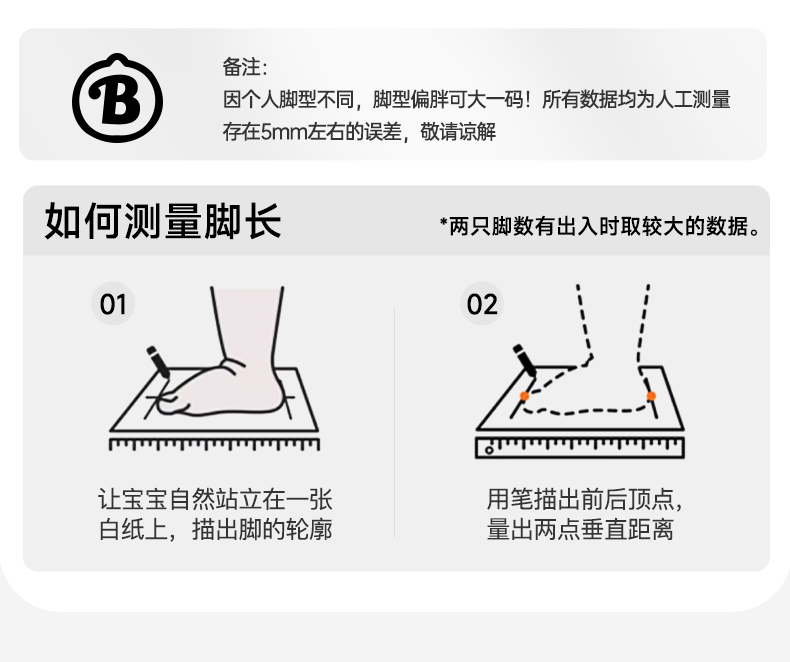 B

备注:
因个人脚型不同，脚型偏胖可大一码！所有数据均为人工测量存在5mm左右的误差，敬请谅解

如何测量脚长

*两只脚数有出入时取较大的数据。

01

让宝宝自然站立在一张白纸上，描出脚的轮廓

02

用笔描出前后顶点，量出两点垂直距离